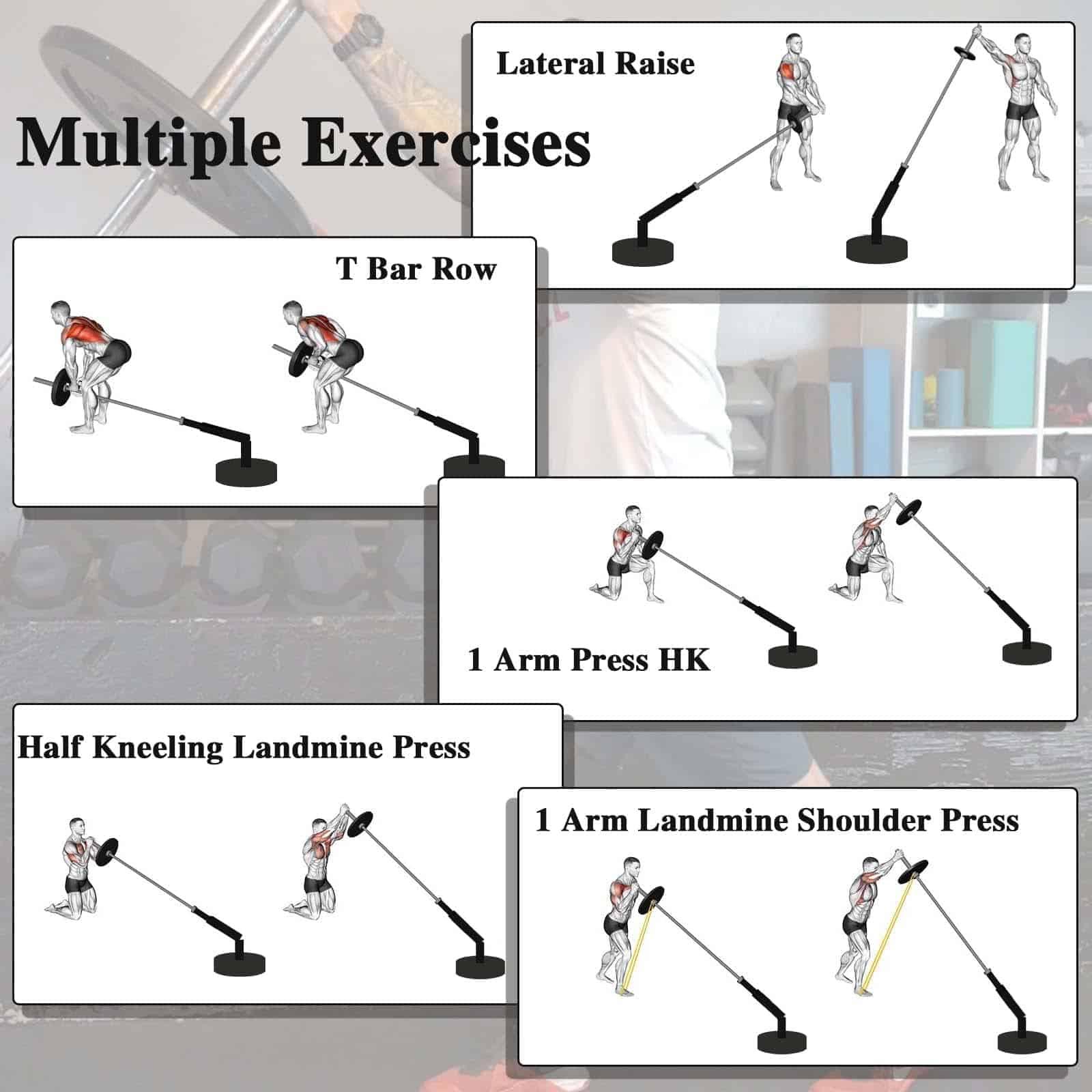 Multiple Exercises

Lateral Raise

T Bar Row

1 Arm Press HK

Half Kneeling Landmine Press

1 Arm Landmine Shoulder Press