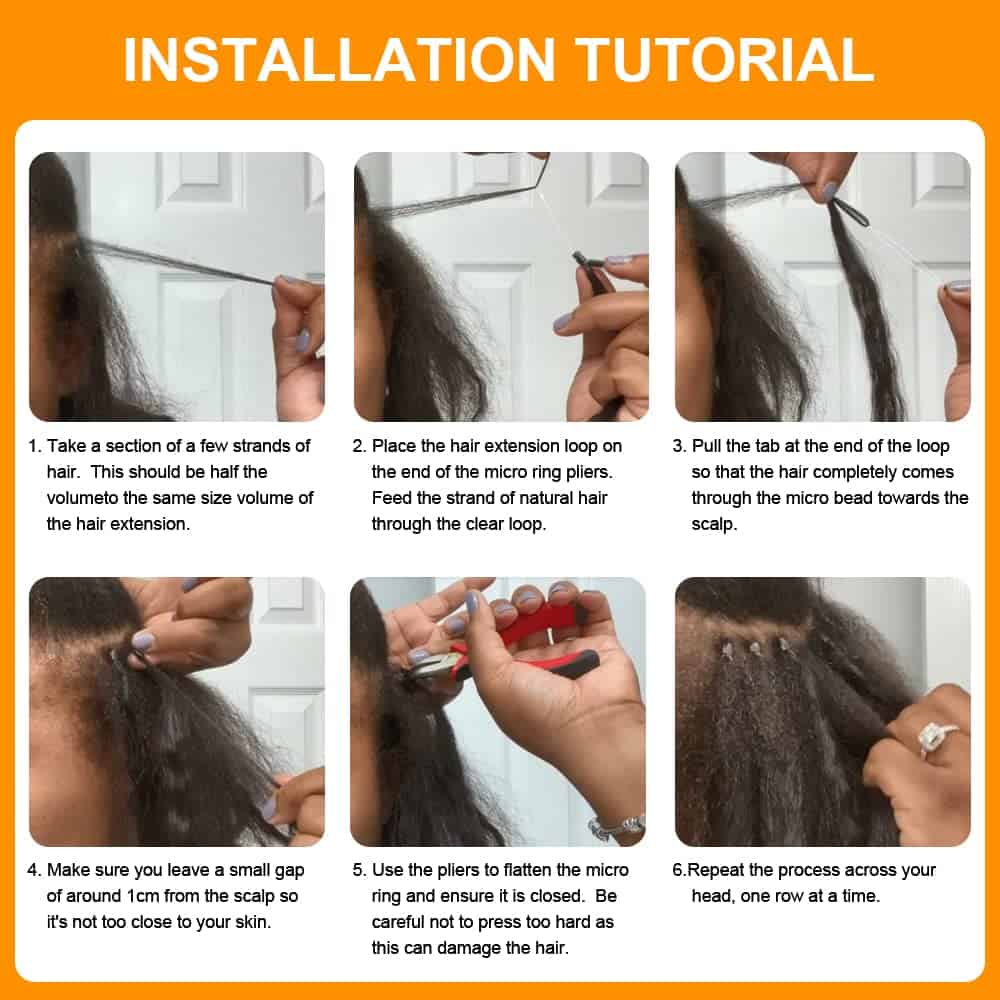 INSTALLATION TUTORIAL

1. Take a section of a few strands of hair. This should be half the volumeto the same size volume of the hair extension.

2. Place the hair extension loop on the end of the micro ring pliers. Feed the strand of natural hair through the clear loop.

3. Pull the tab at the end of the loop so that the hair completely comes through the micro bead towards the scalp.

4. Make sure you leave a small gap of around 1cm from the scalp so it's not too close to your skin.

5. Use the pliers to flatten the micro ring and ensure it is closed. Be careful not to press too hard as this can damage the hair.

6.Repeat the process across your head, one row at a time.