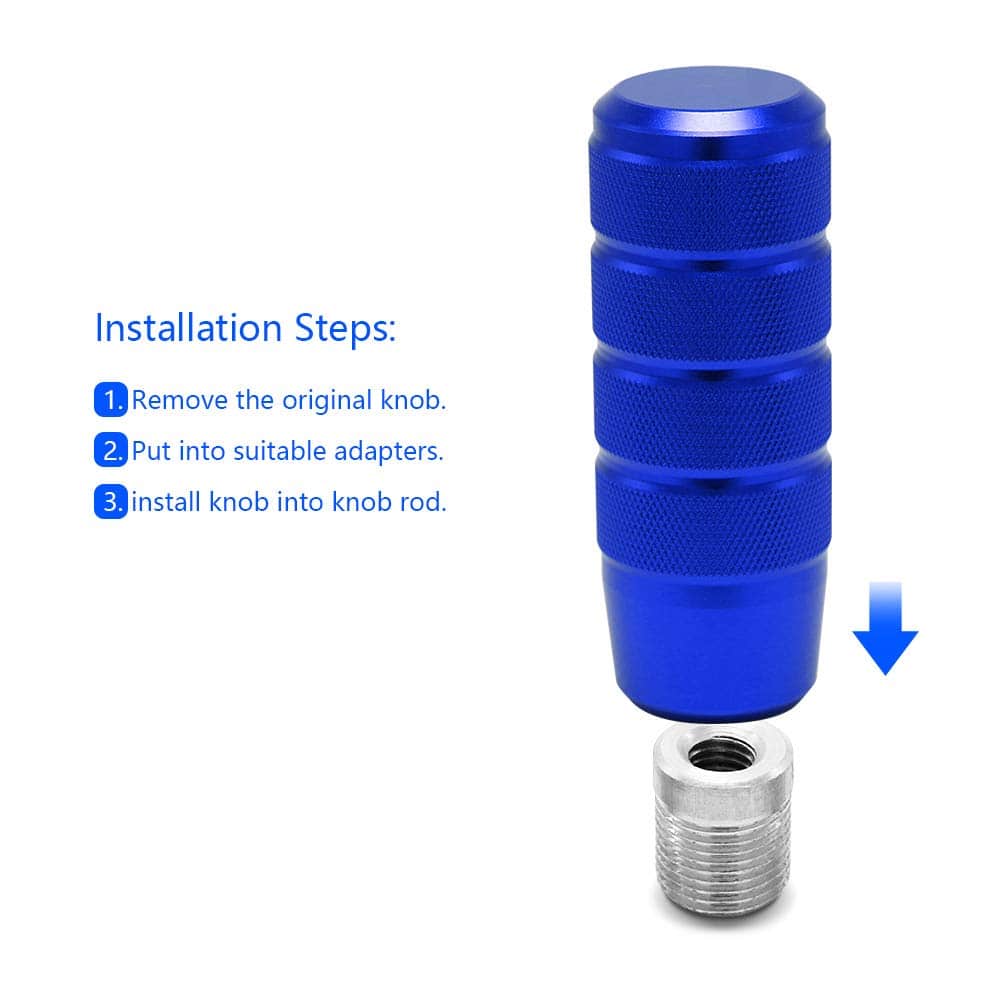 Installation Steps:

1. Remove the original knob.

2. Put into suitable adapters.

3. install knob into knob rod.