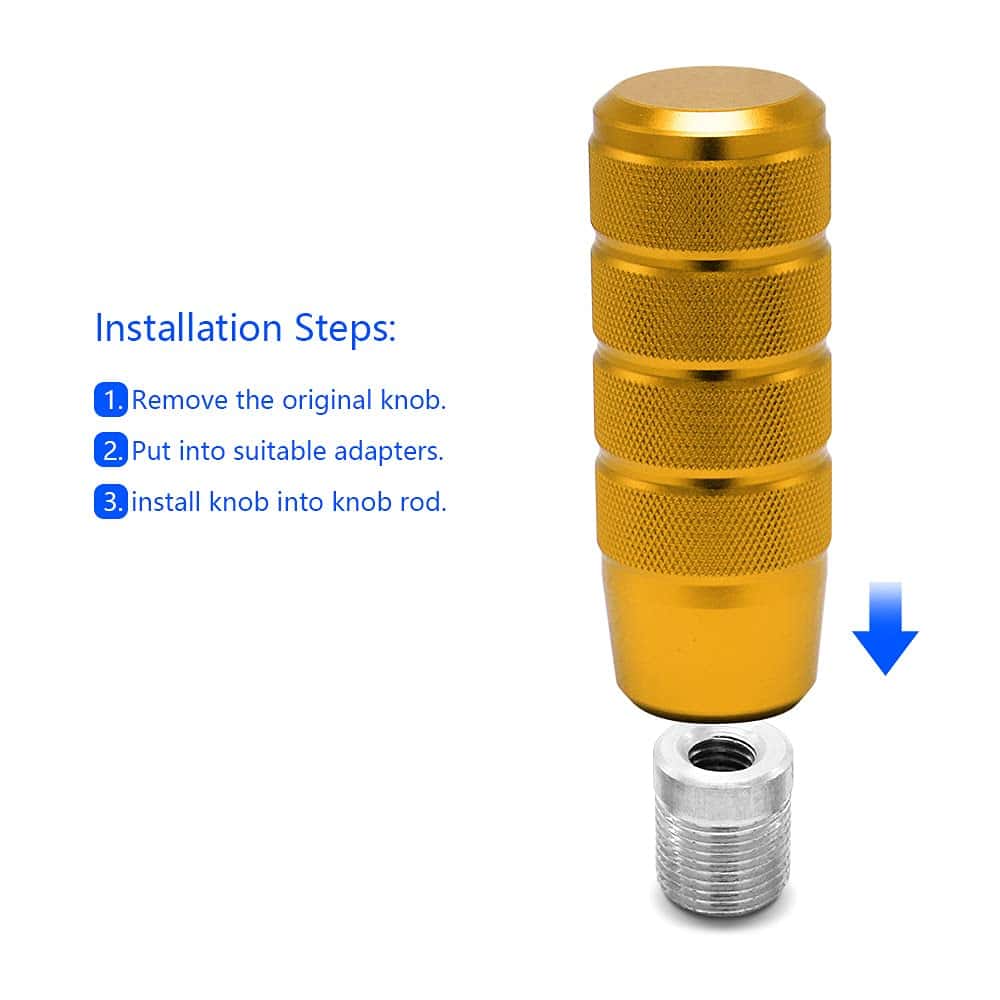 Installation Steps:

1. Remove the original knob.

2. Put into suitable adapters.

3. install knob into knob rod.