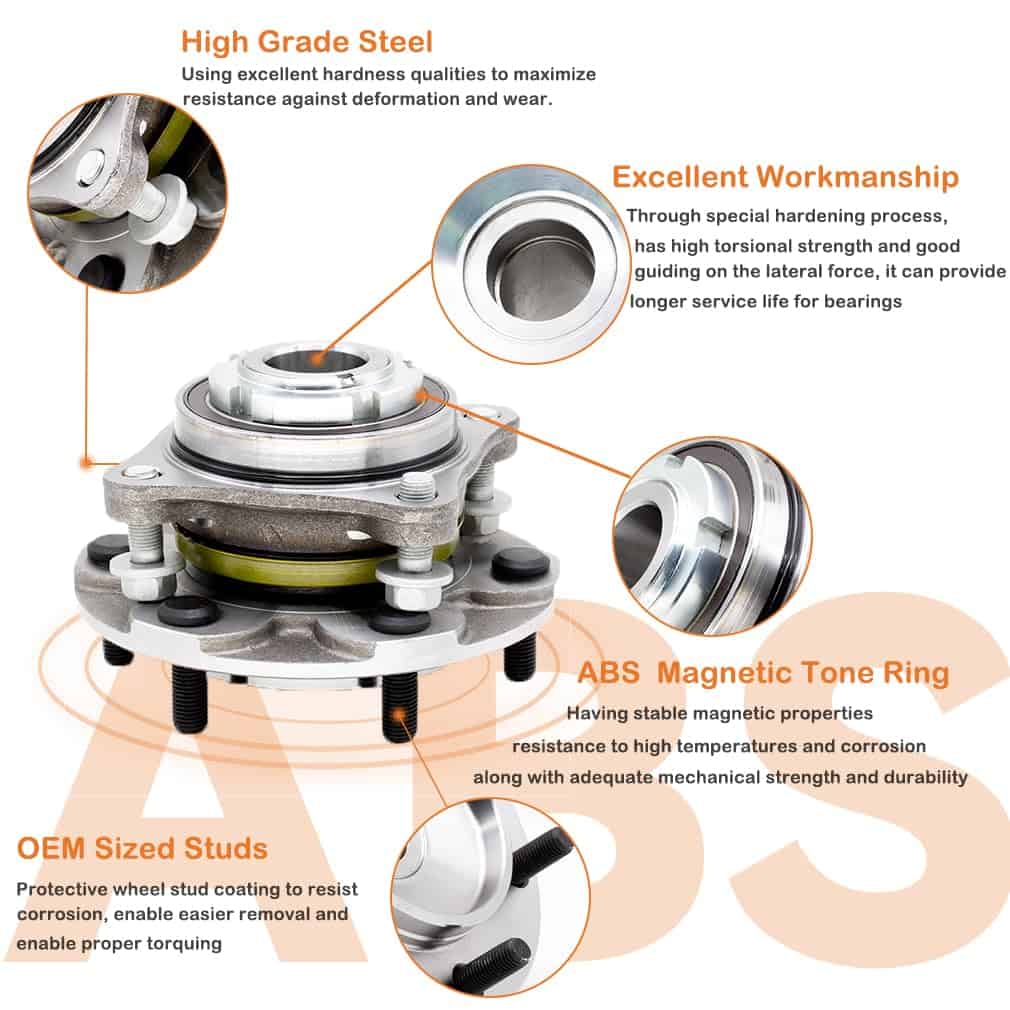 High Grade Steel
Using excellent hardness qualities to maximize resistance against deformation and wear.

Excellent Workmanship
Through special hardening process, has high torsional strength and good guiding on the lateral force, it can provide longer service life for bearings

ABS Magnetic Tone Ring
Having stable magnetic properties resistance to high temperatures and corrosion along with adequate mechanical strength and durability

OEM Sized Studs
Protective wheel stud coating to resist corrosion, enable easier removal and enable proper torquing

ABS