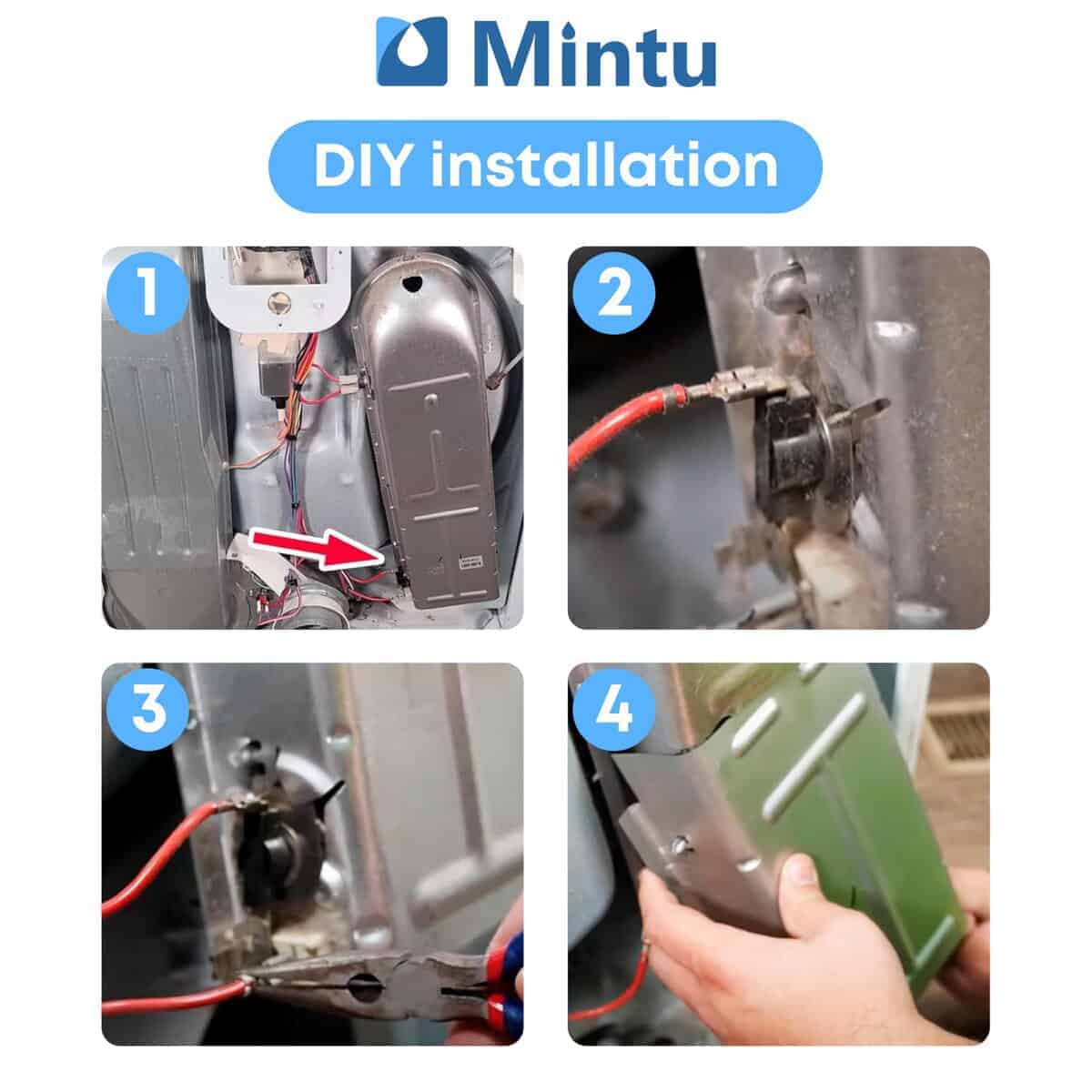 Mintu

DIY installation

1

2

3

4