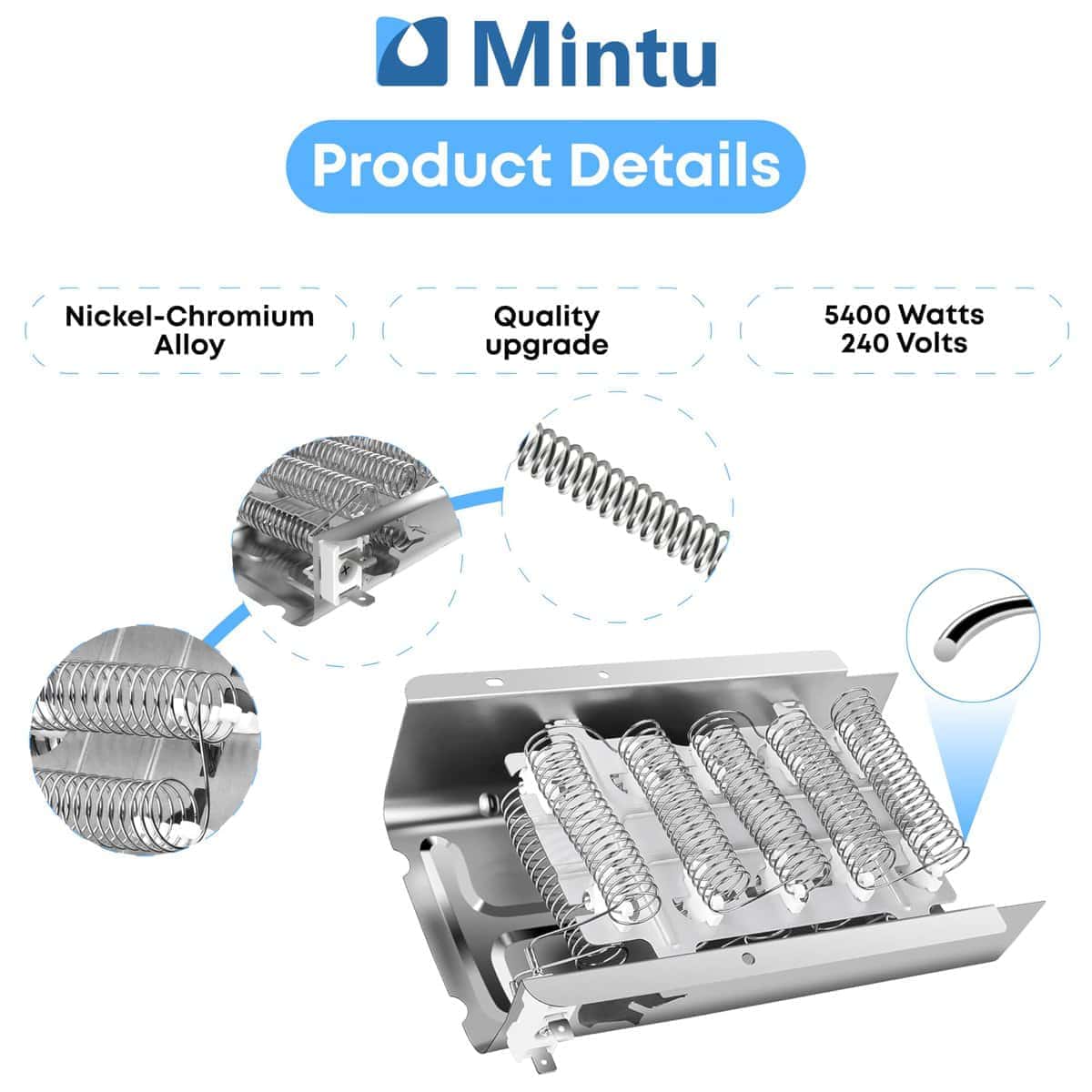 Mintu

Product Details

Nickel-Chromium Alloy

Quality upgrade

5400 Watts 240 Volts