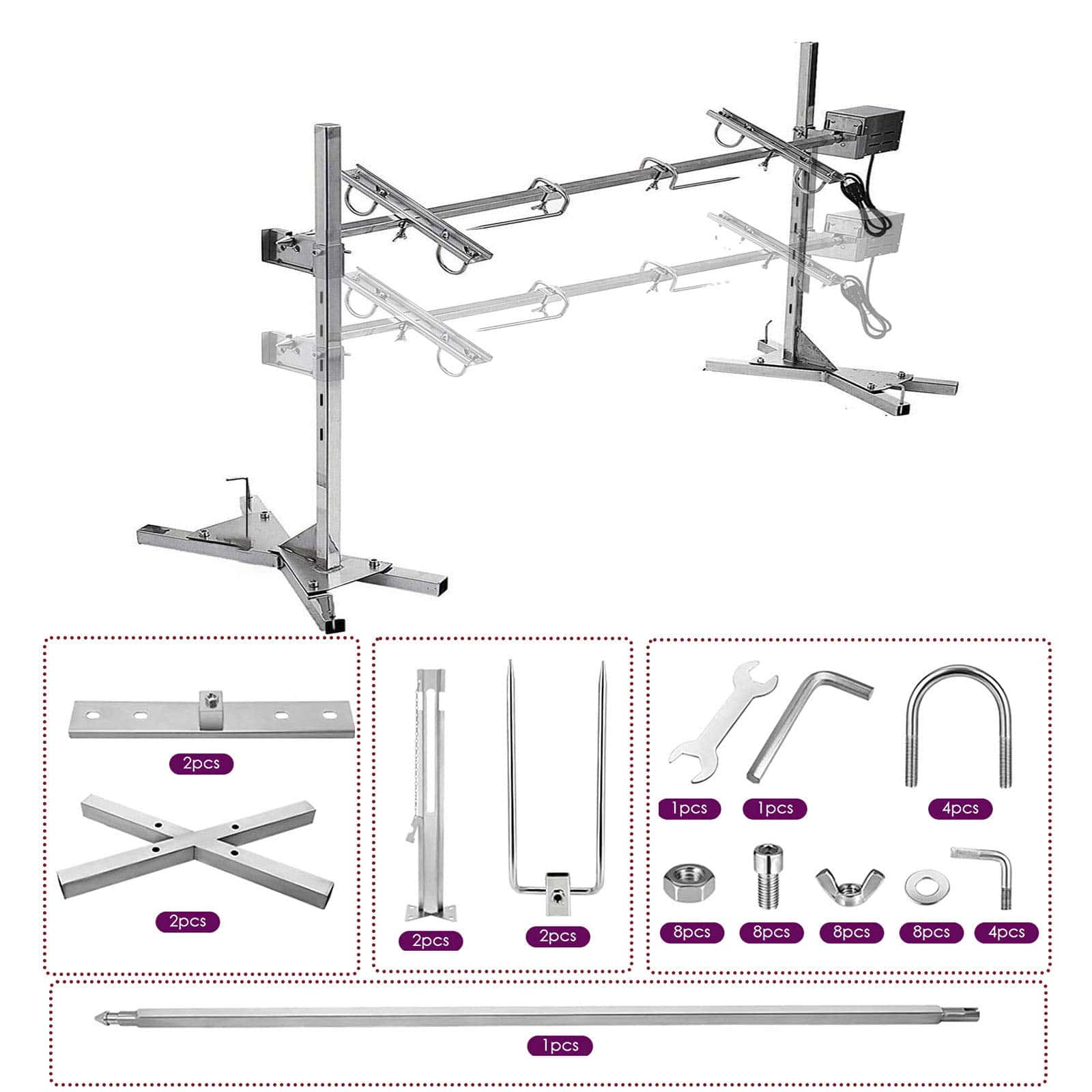 2pcs

2pcs

2pcs

2pcs

1pcs

1pcs

4pcs

8pcs

8pcs

8pcs

8pcs

4pcs

1pcs