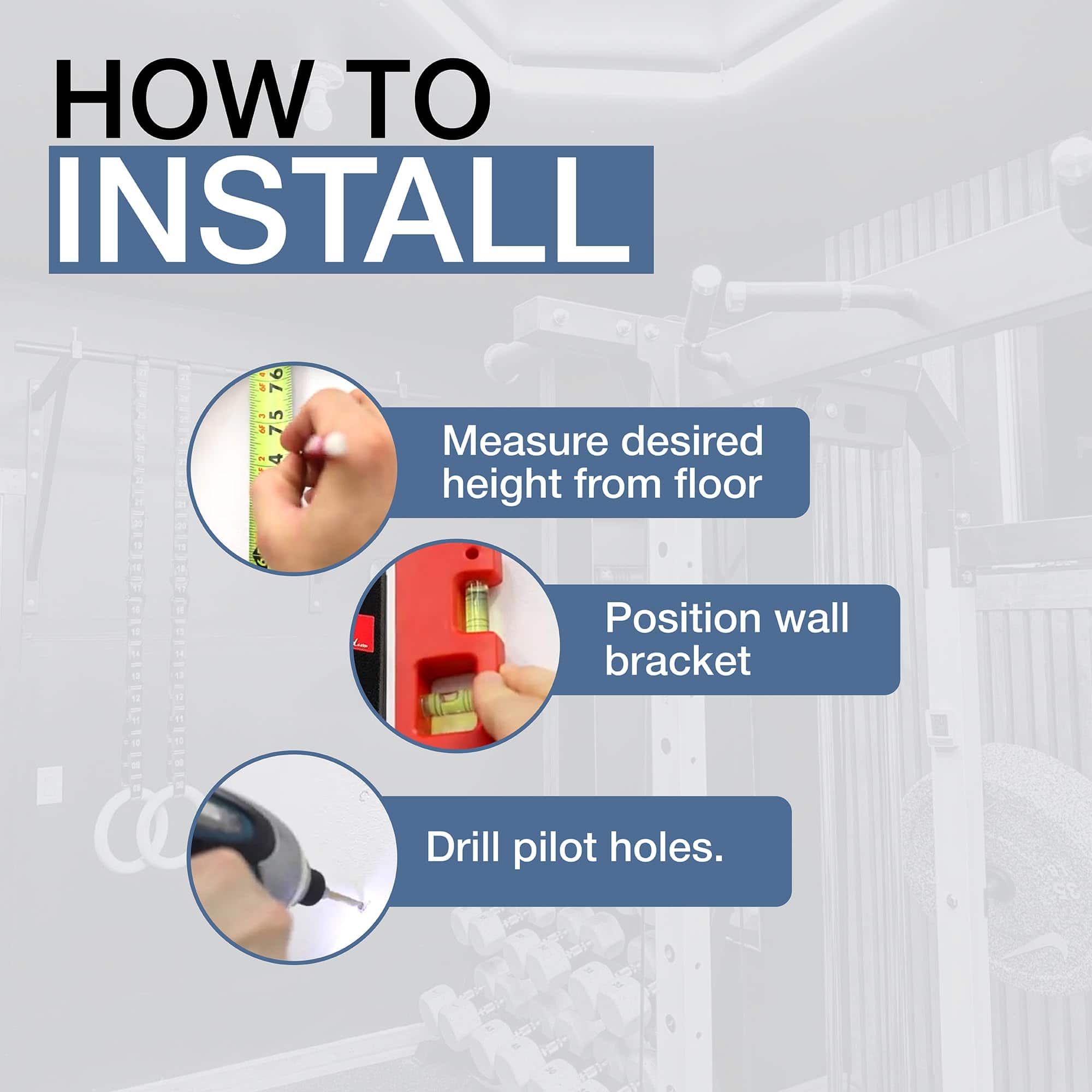 HOW TO
INSTALL

Measure desired height from floor

Position wall bracket

Drill pilot holes.