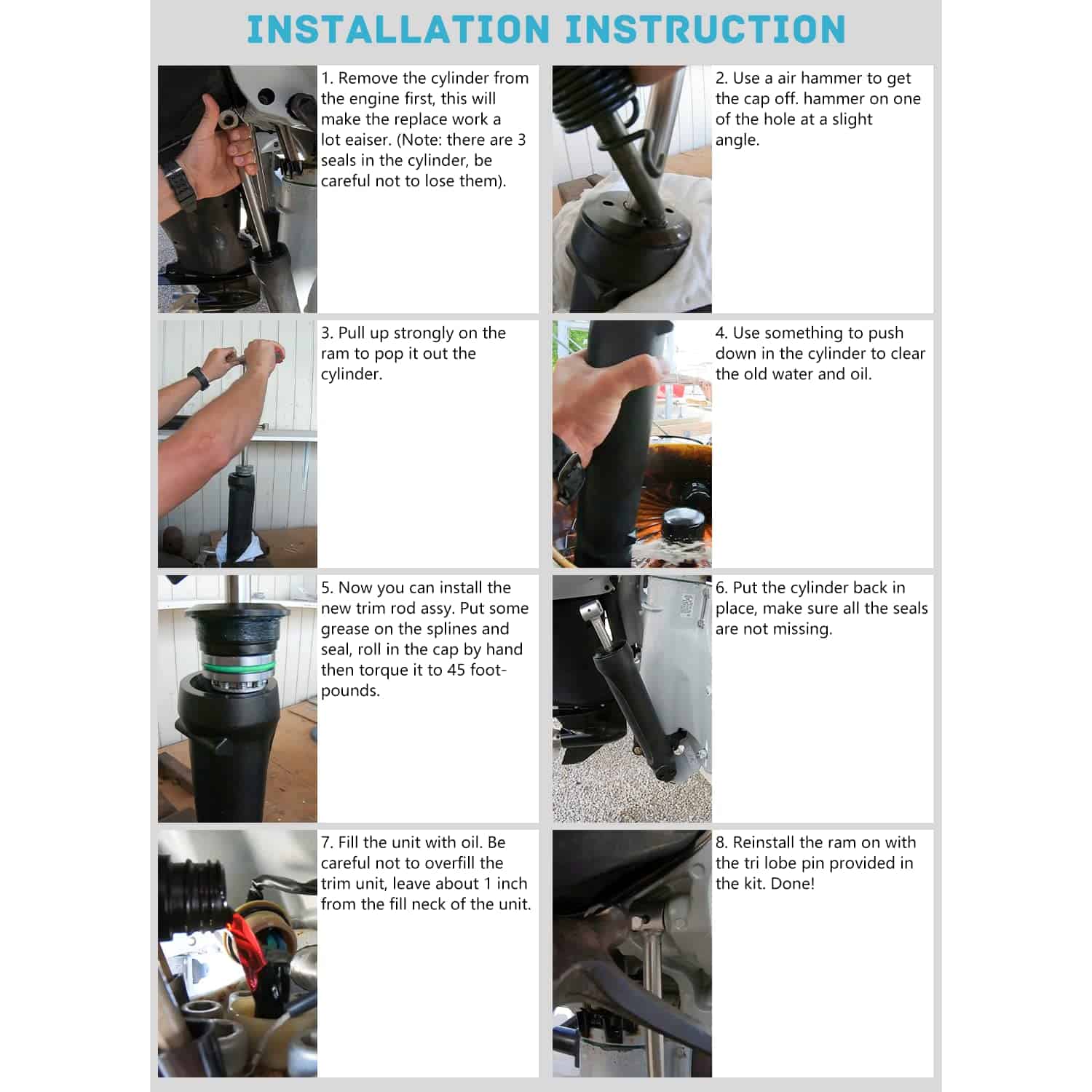 INSTALLATION INSTRUCTION

1. Remove the cylinder from the engine first, this will make the replace work a lot eaiser. (Note: there are 3 seals in the cylinder, be careful not to lose them).

2. Use a air hammer to get the cap off. hammer on one of the hole at a slight angle.

3. Pull up strongly on the ram to pop it out the cylinder.

4. Use something to push down in the cylinder to clear the old water and oil.

5. Now you can install the new trim rod assy. Put some grease on the splines and seal, roll in the cap by hand then torque it to 45 foot-pounds.

6. Put the cylinder back in place, make sure all the seals are not missing.

7. Fill the unit with oil. Be careful not to overfill the trim unit, leave about 1 inch from the fill neck of the unit.

8. Reinstall the ram on with the tri lobe pin provided in the kit. Done!