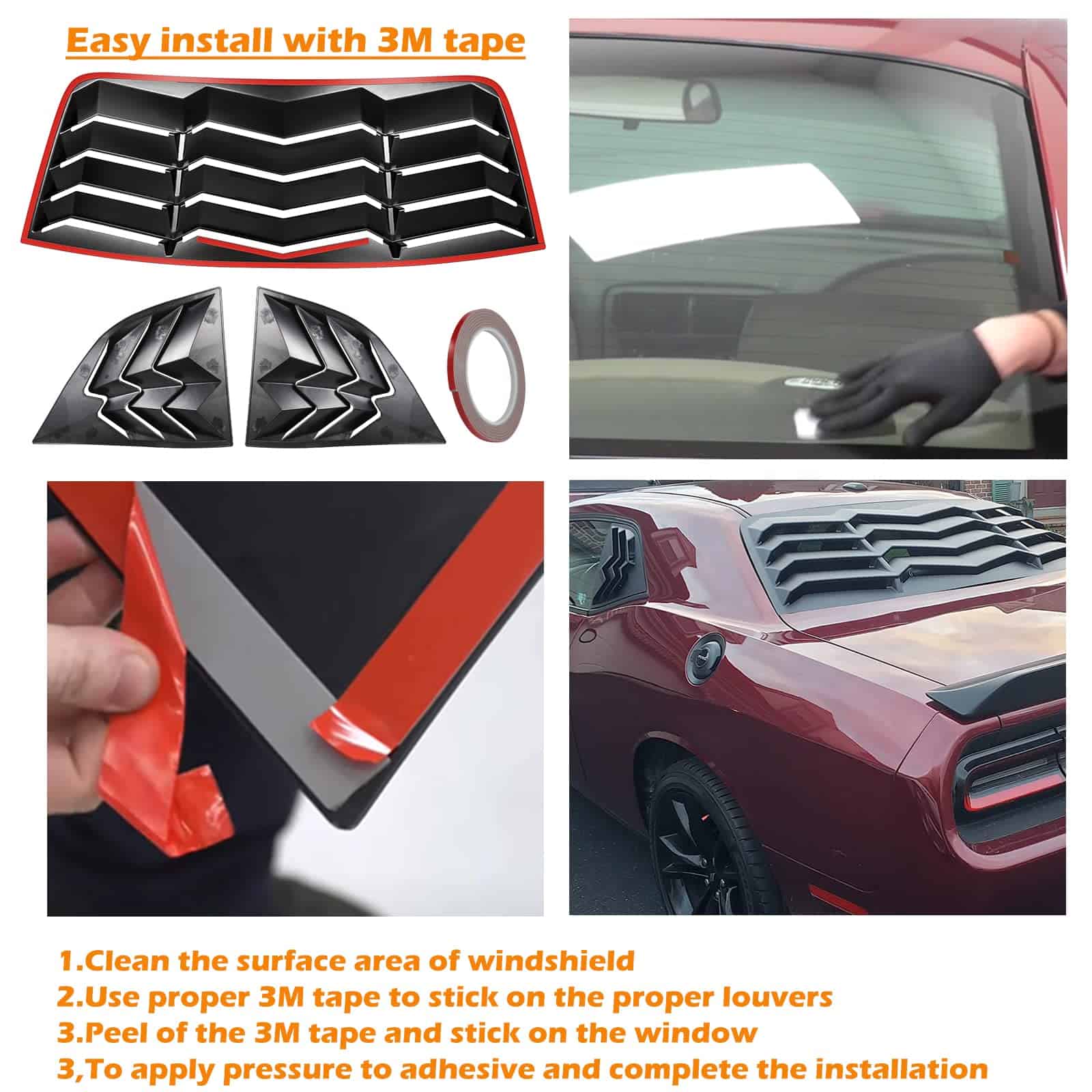 Easy install with 3M tape

1.Clean the surface area of windshield
2.Use proper 3M tape to stick on the proper louvers
3.Peel of the 3M tape and stick on the window
3,To apply pressure to adhesive and complete the installation