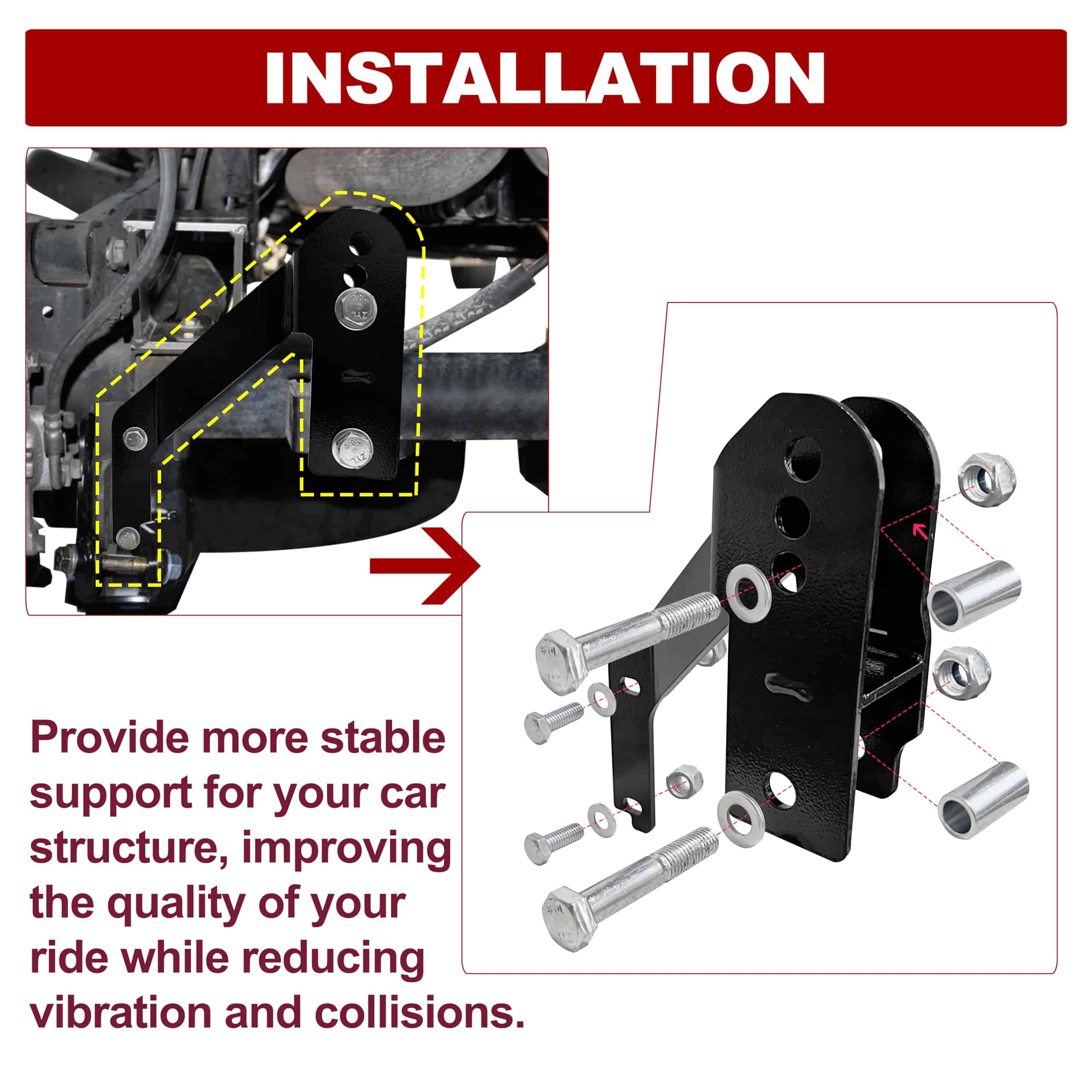 INSTALLATION

Provide more stable support for your car structure, improving the quality of your ride while reducing vibration and collisions.