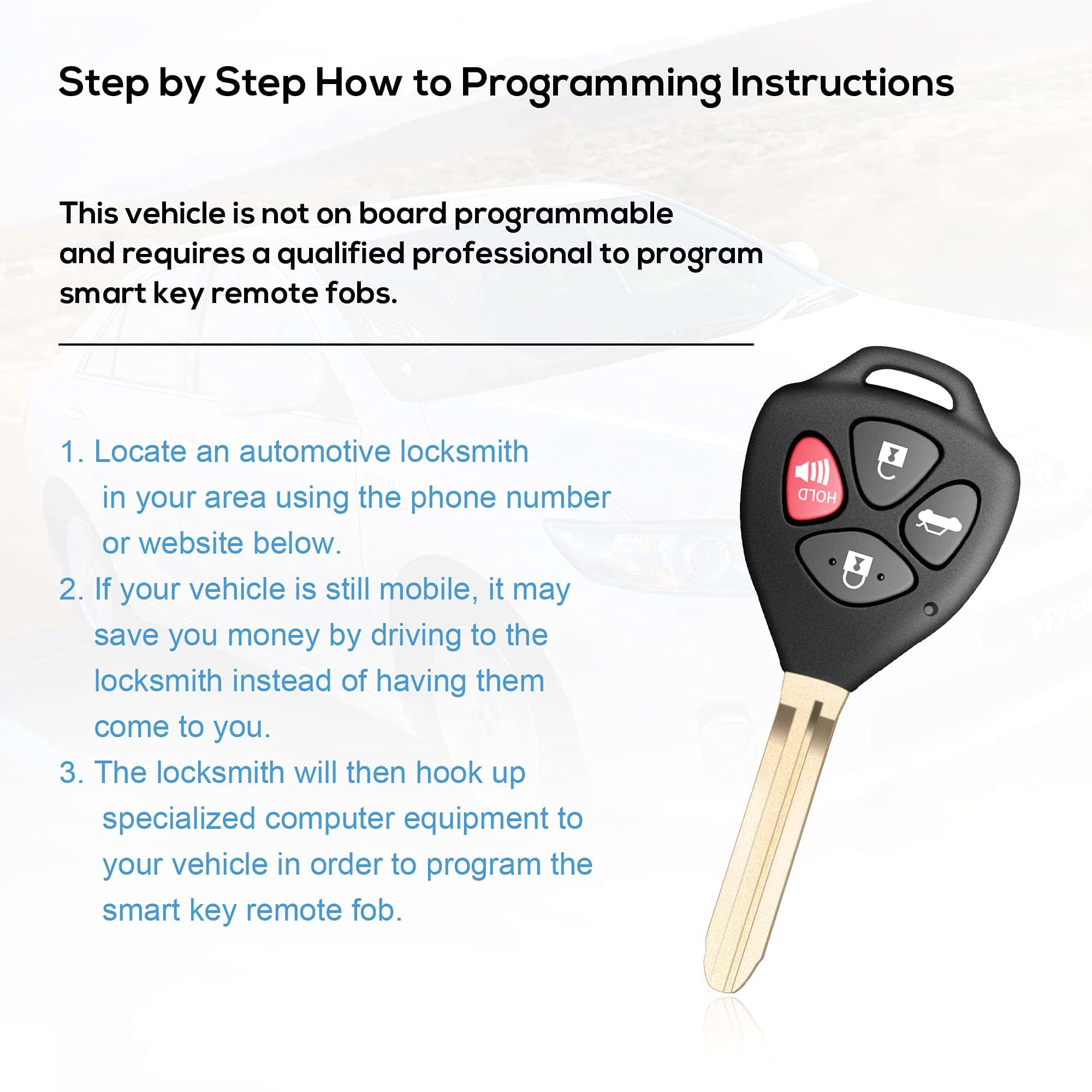 Step by Step How to Programming Instructions

This vehicle is not on board programmable and requires a qualified professional to program smart key remote fobs.

1. Locate an automotive locksmith in your area using the phone number or website below.
2. If your vehicle is still mobile, it may save you money by driving to the locksmith instead of having them come to you.
3. The locksmith will then hook up specialized computer equipment to your vehicle in order to program the smart key remote fob.

HOLD