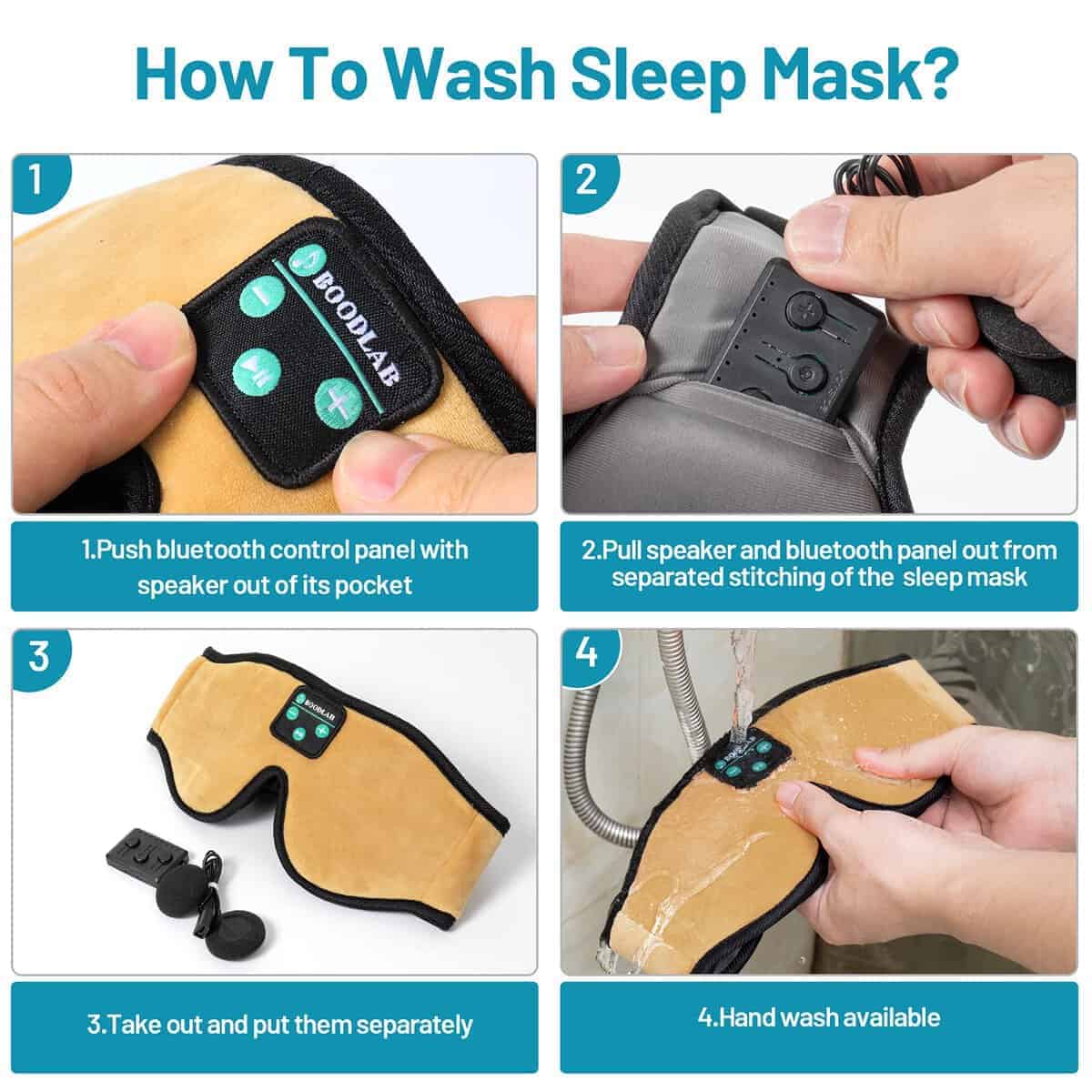 How To Wash Sleep Mask?

1

BOODLAB

1.Push bluetooth control panel with speaker out of its pocket

2

2.Pull speaker and bluetooth panel out from separated stitching of the sleep mask

3

BOODLAB

3.Take out and put them separately

4

4.Hand wash available