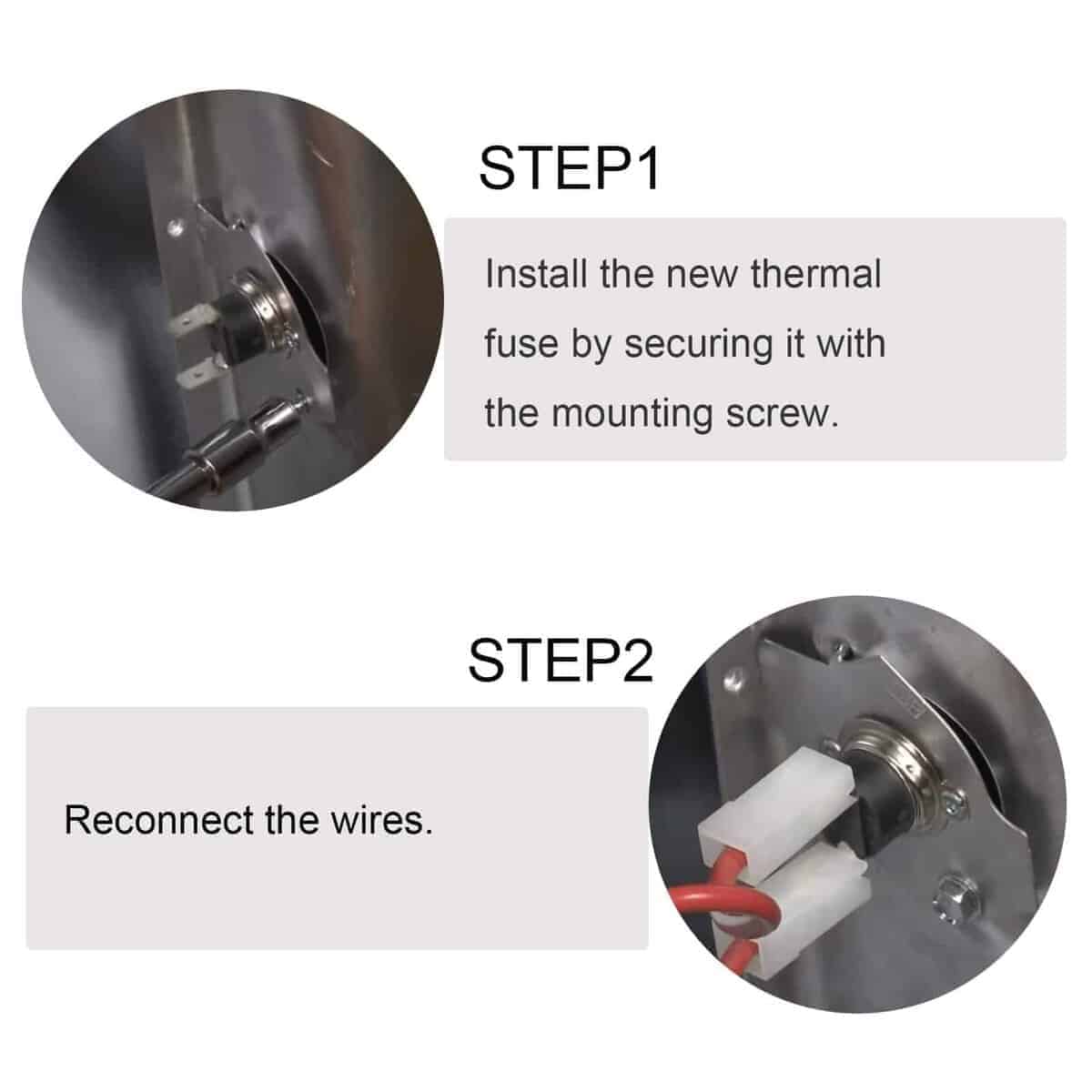 STEP1

Install the new thermal fuse by securing it with the mounting screw.

STEP2

Reconnect the wires.