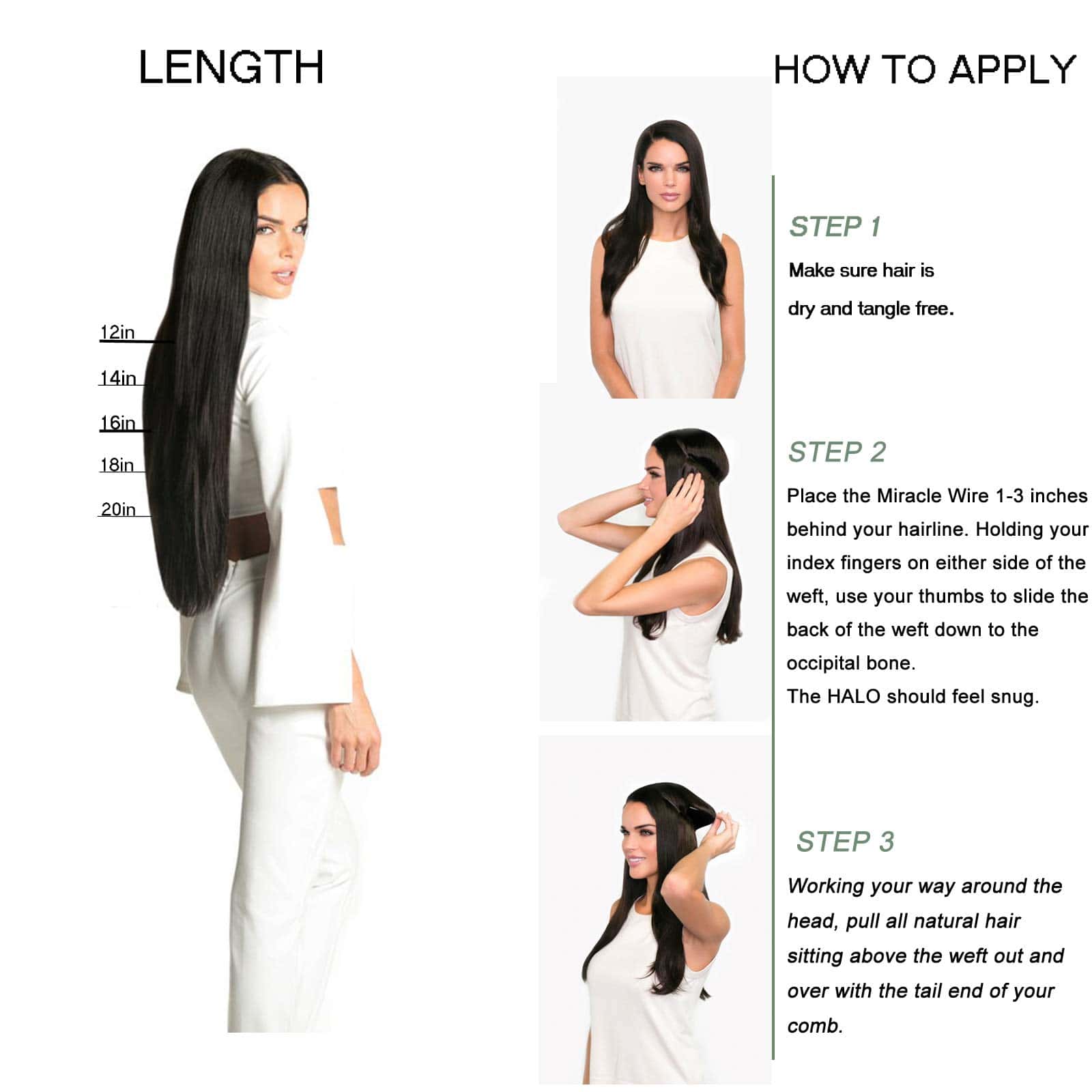 LENGTH

12in
14in
16in
18in
20in

HOW TO APPLY

STEP 1
Make sure hair is dry and tangle free.

STEP 2
Place the Miracle Wire 1-3 inches behind your hairline. Holding your index fingers on either side of the weft, use your thumbs to slide the back of the weft down to the occipital bone.
The HALO should feel snug.

STEP 3
Working your way around the head, pull all natural hair sitting above the weft out and over with the tail end of your comb.