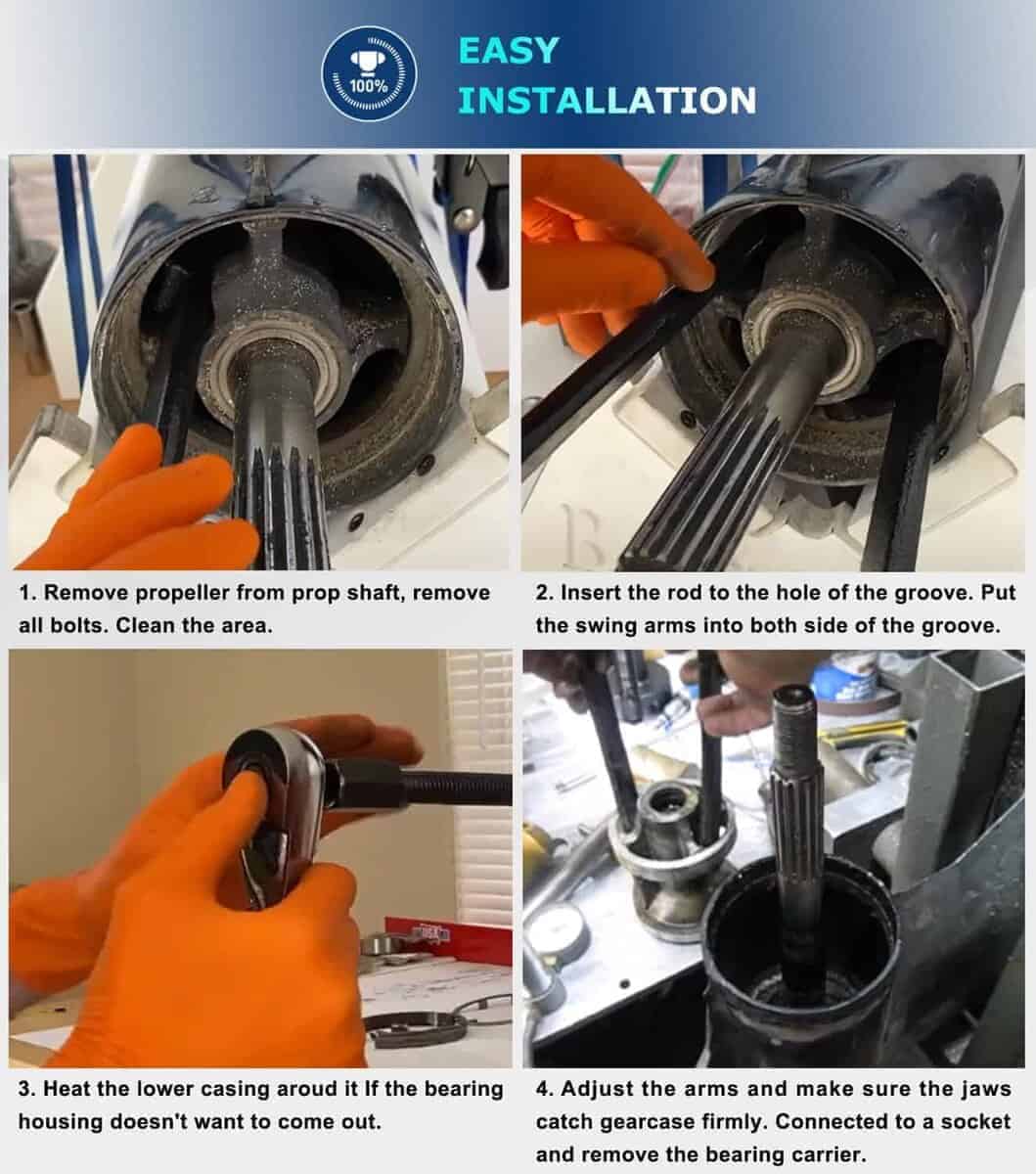 100%

EASY INSTALLATION

1. Remove propeller from prop shaft, remove all bolts. Clean the area.

2. Insert the rod to the hole of the groove. Put the swing arms into both side of the groove.

3. Heat the lower casing aroud it If the bearing housing doesn't want to come out.

4. Adjust the arms and make sure the jaws catch gearcase firmly. Connected to a socket and remove the bearing carrier.