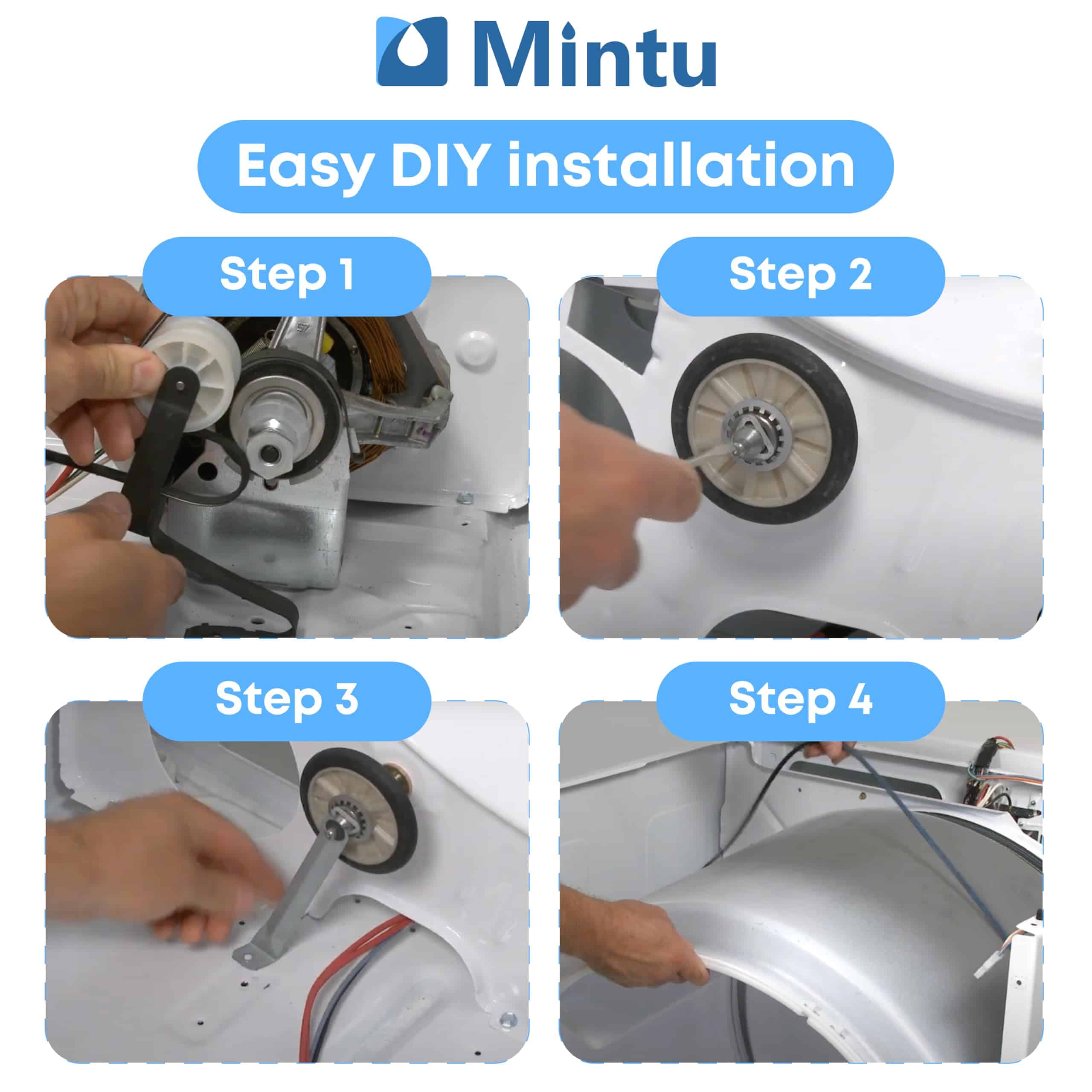 Mintu

Easy DIY installation

Step 1

Step 2

Step 3

Step 4