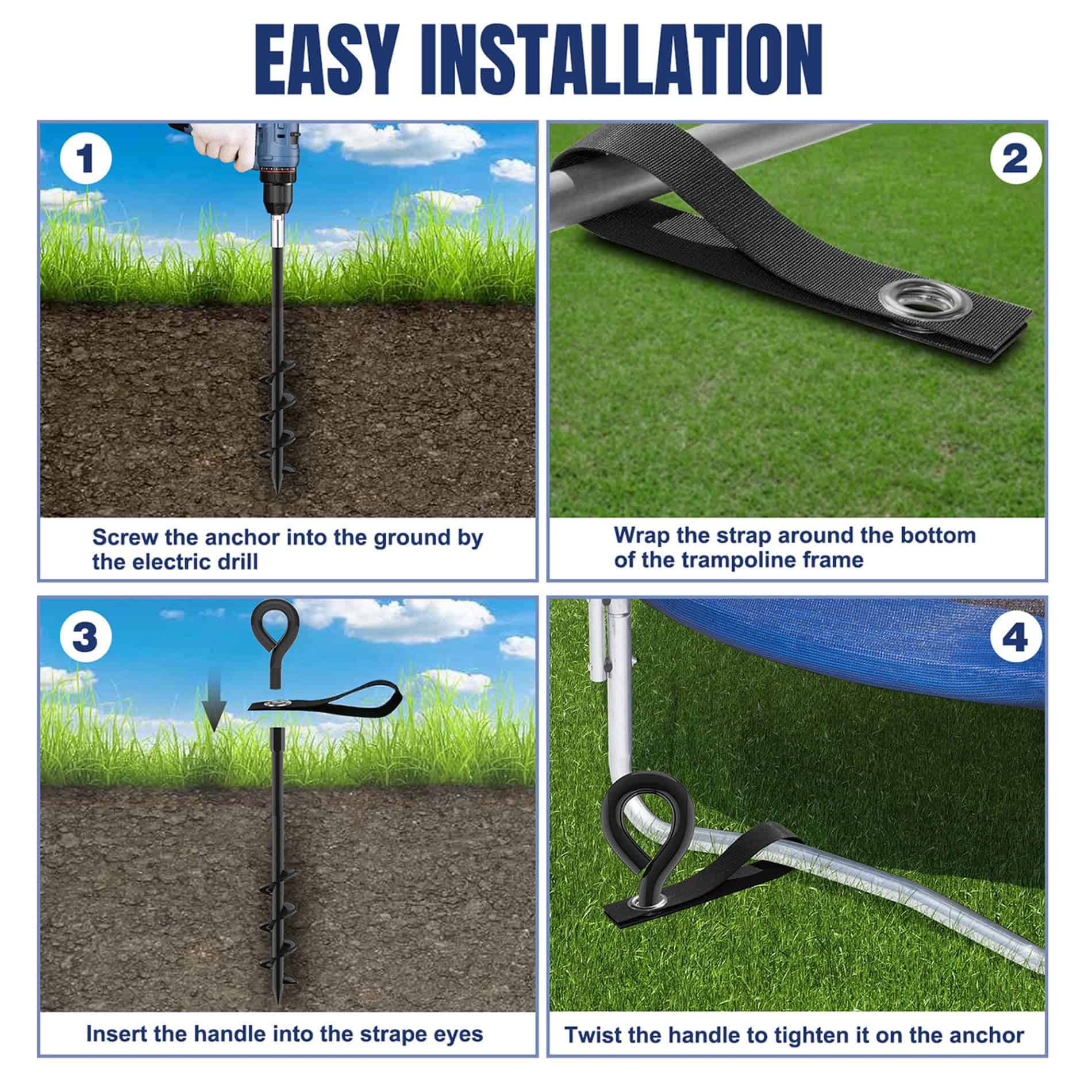 EASY INSTALLATION

1

Screw the anchor into the ground by the electric drill

2

Wrap the strap around the bottom of the trampoline frame

3

Insert the handle into the strape eyes

4

Twist the handle to tighten it on the anchor