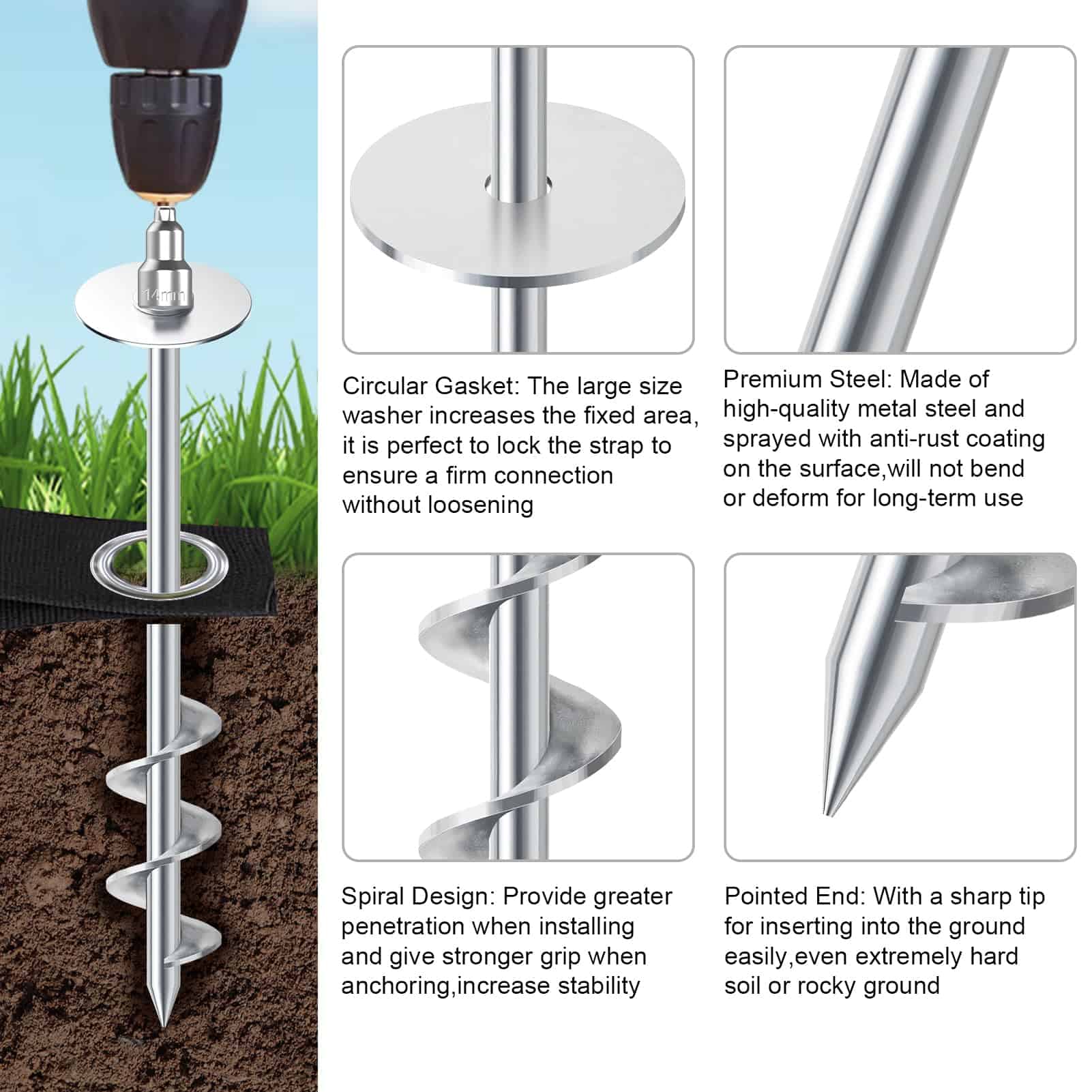 14mm

Circular Gasket: The large size washer increases the fixed area, it is perfect to lock the strap to ensure a firm connection without loosening

Premium Steel: Made of high-quality metal steel and sprayed with anti-rust coating on the surface,will not bend or deform for long-term use

Spiral Design: Provide greater penetration when installing and give stronger grip when anchoring,increase stability

Pointed End: With a sharp tip for inserting into the ground easily,even extremely hard soil or rocky ground