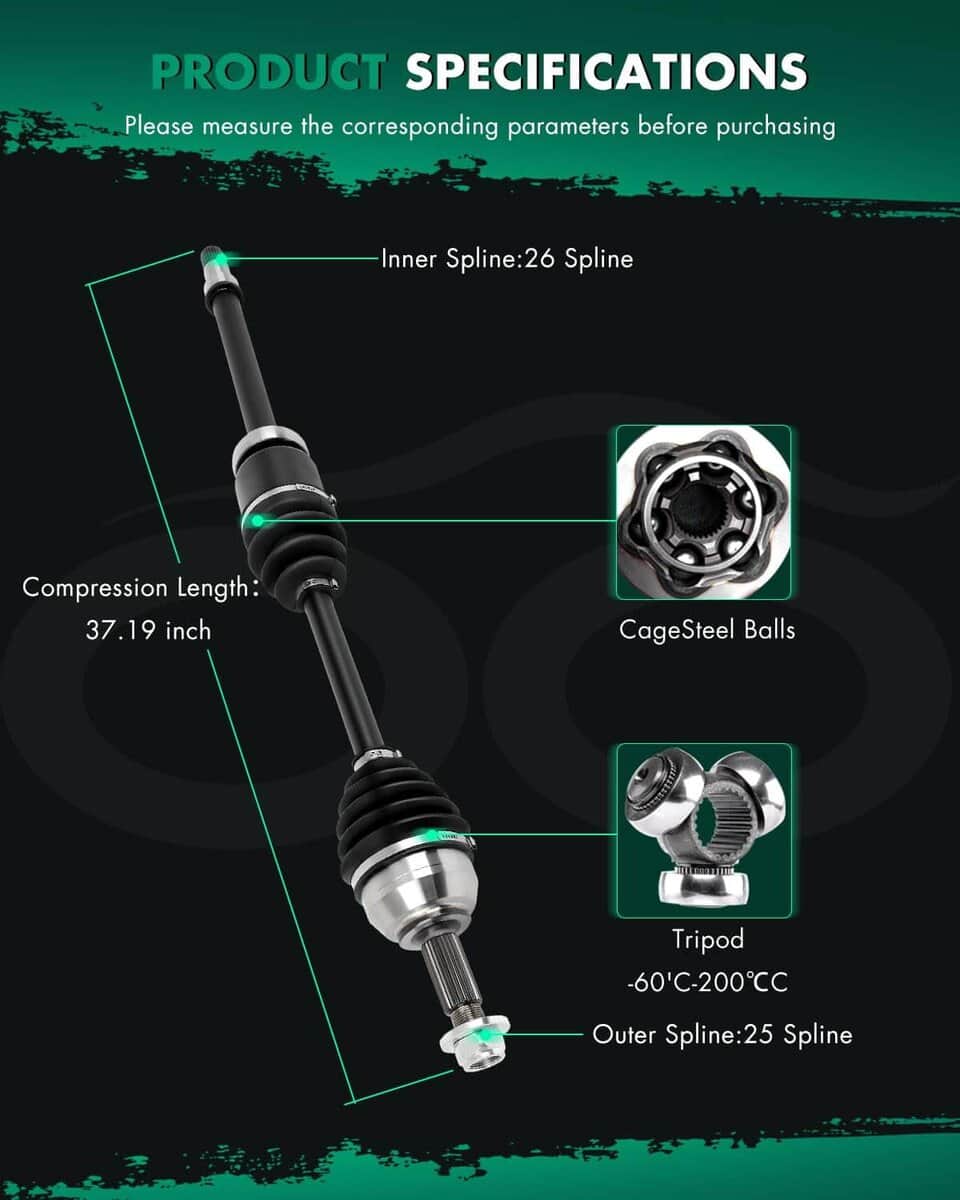 PRODUCT SPECIFICATIONS

Please measure the corresponding parameters before purchasing

Inner Spline:26 Spline

Compression Length:
37.19 inch

CageSteel Balls

Tripod
-60'C-200℃C

Outer Spline:25 Spline