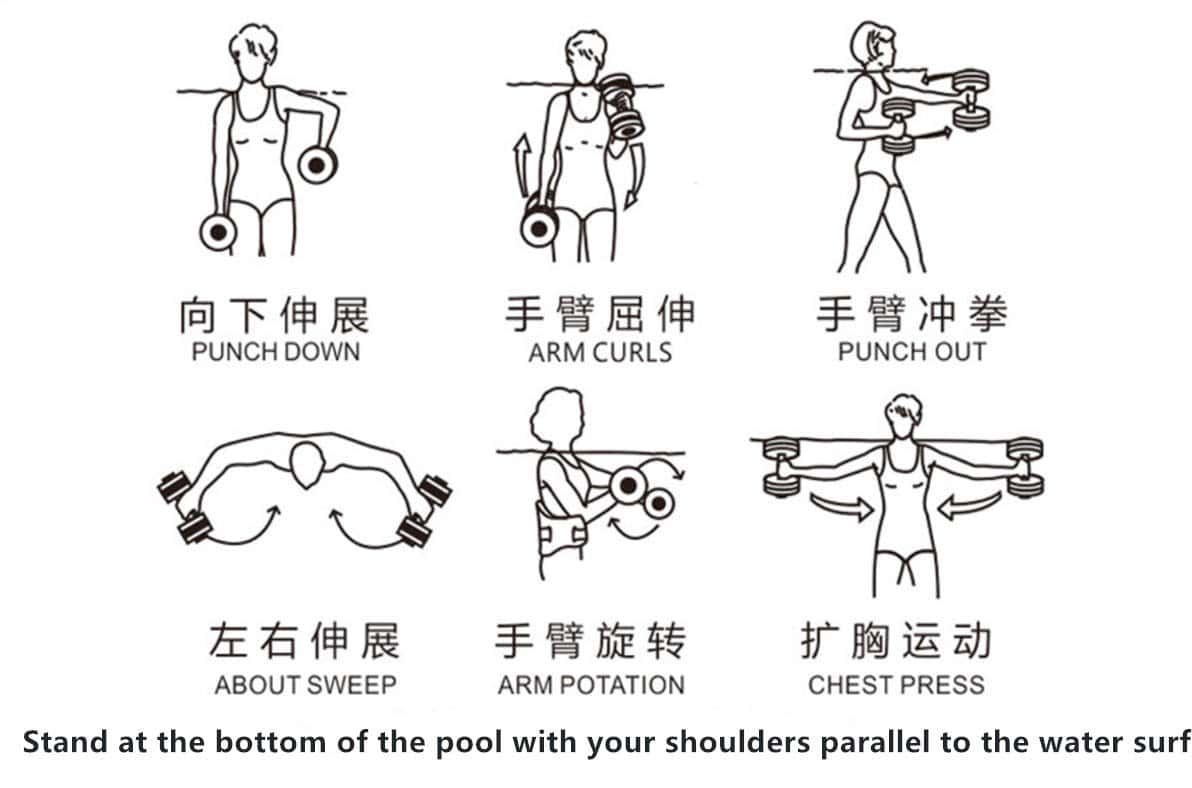 向下伸展
PUNCH DOWN

手臂屈伸
ARM CURLS

手臂冲拳
PUNCH OUT

左右伸展
ABOUT SWEEP

手臂旋转
ARM POTATION

扩胸运动
CHEST PRESS

Stand at the bottom of the pool with your shoulders parallel to the water surf