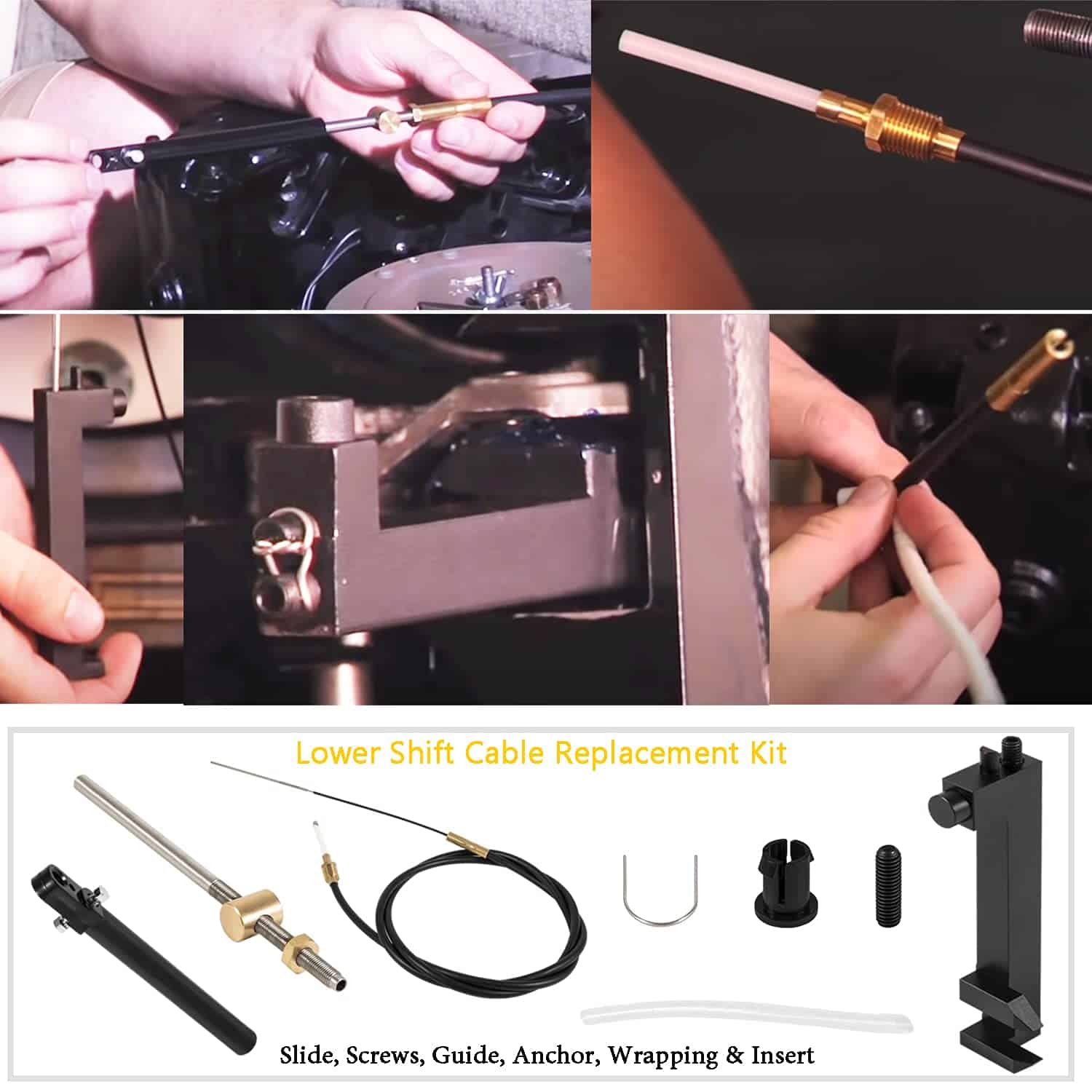 Lower Shift Cable Replacement Kit

Slide, Screws, Guide, Anchor, Wrapping & Insert