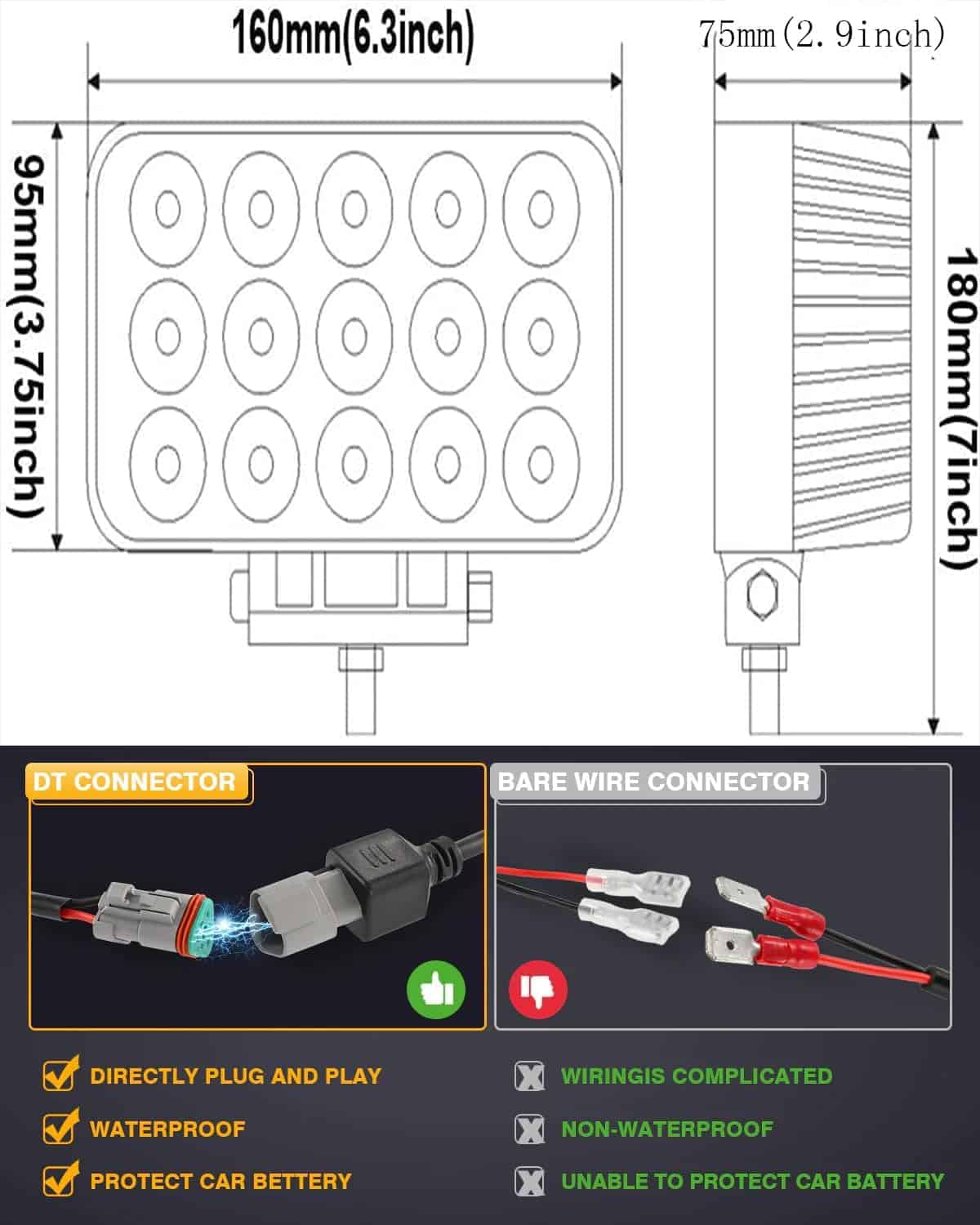 160mm(6.3inch)

75mm(2.9inch)

95mm(3.75inch)

180mm(7inch)

DT CONNECTOR

BARE WIRE CONNECTOR

DIRECTLY PLUG AND PLAY

WATERPROOF

PROTECT CAR BETTERY

WIRINGIS COMPLICATED

NON-WATERPROOF

UNABLE TO PROTECT CAR BATTERY