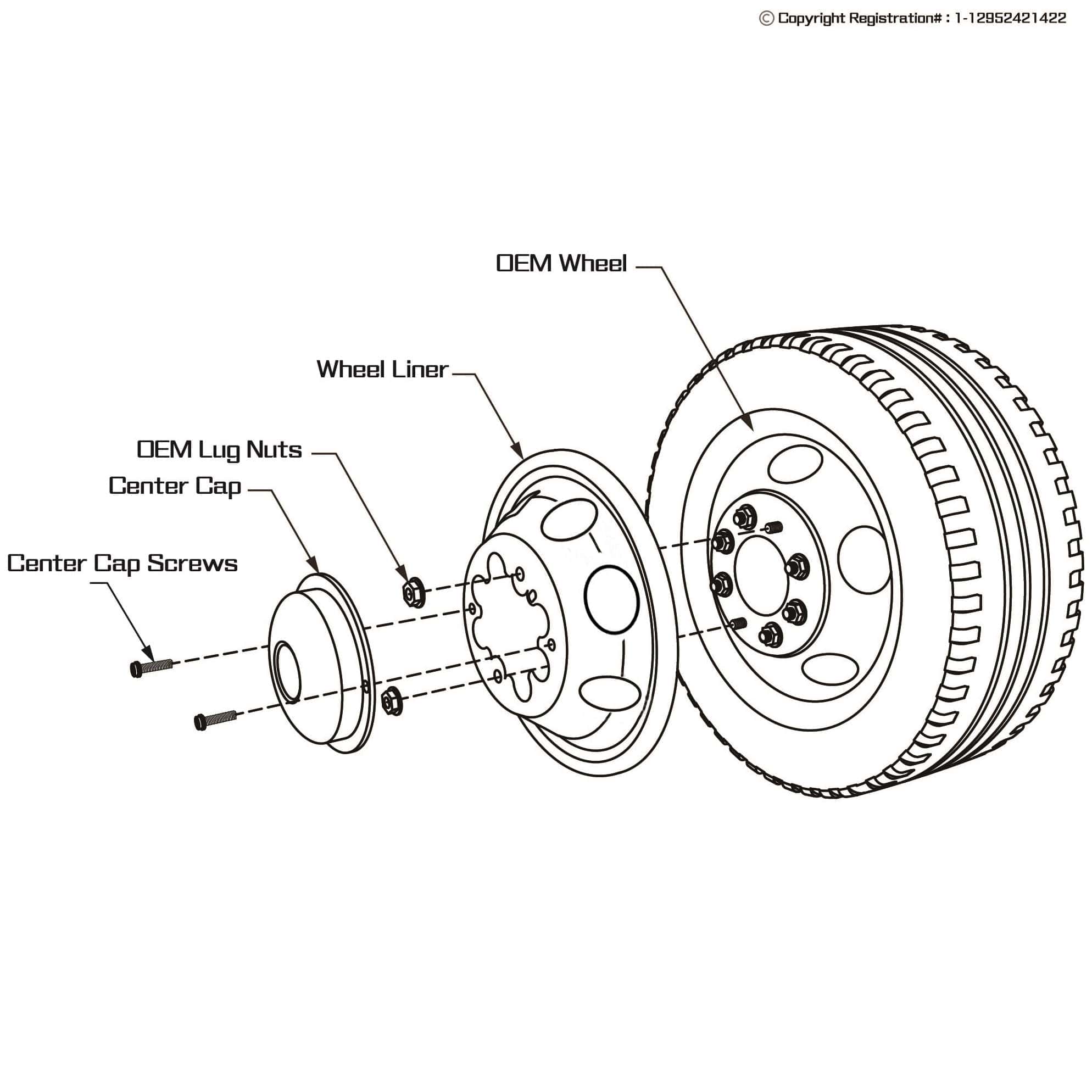 © Copyright Registration# : 1-12952421422

OEM Wheel

Wheel Liner

OEM Lug Nuts

Center Cap

Center Cap Screws