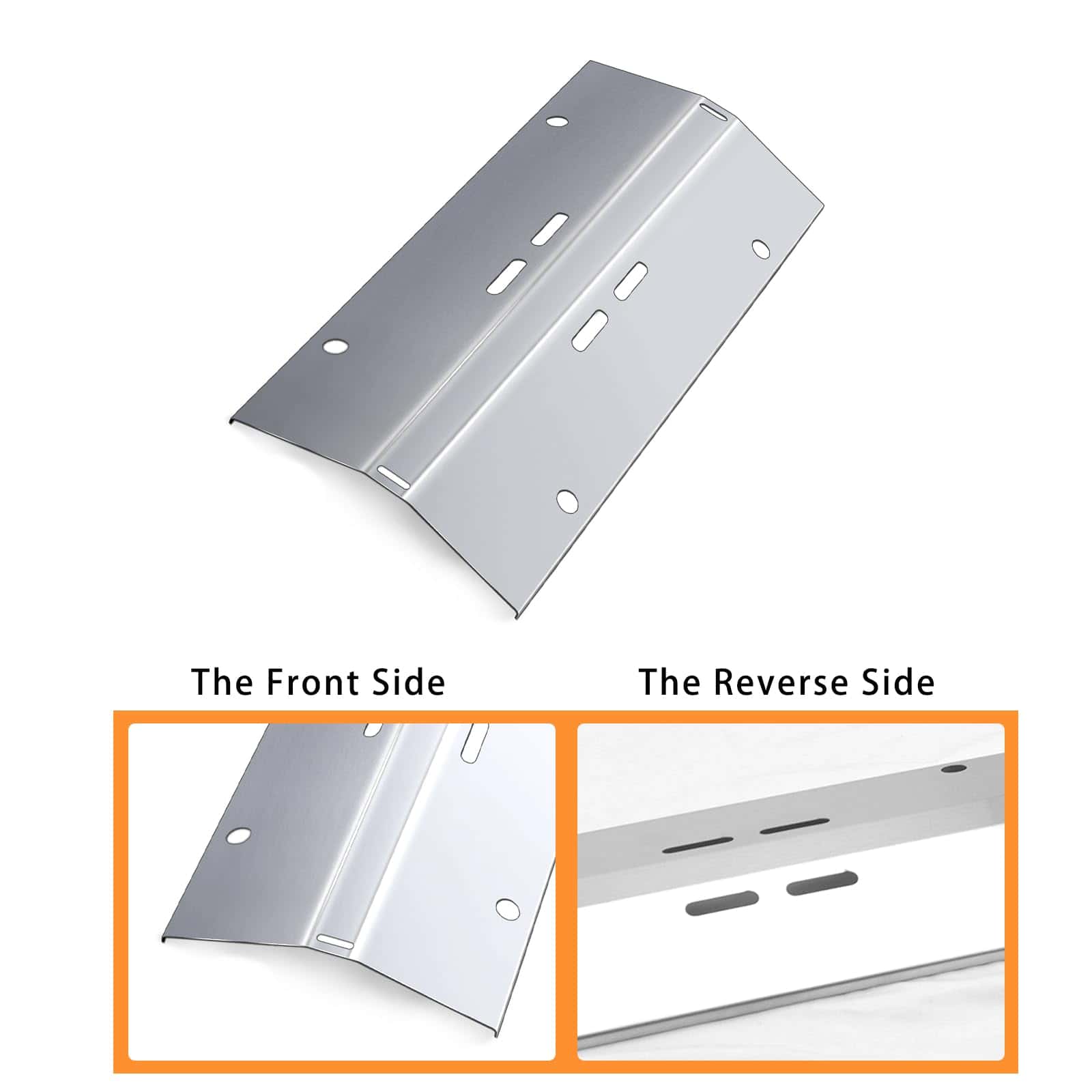 The Front Side

The Reverse Side