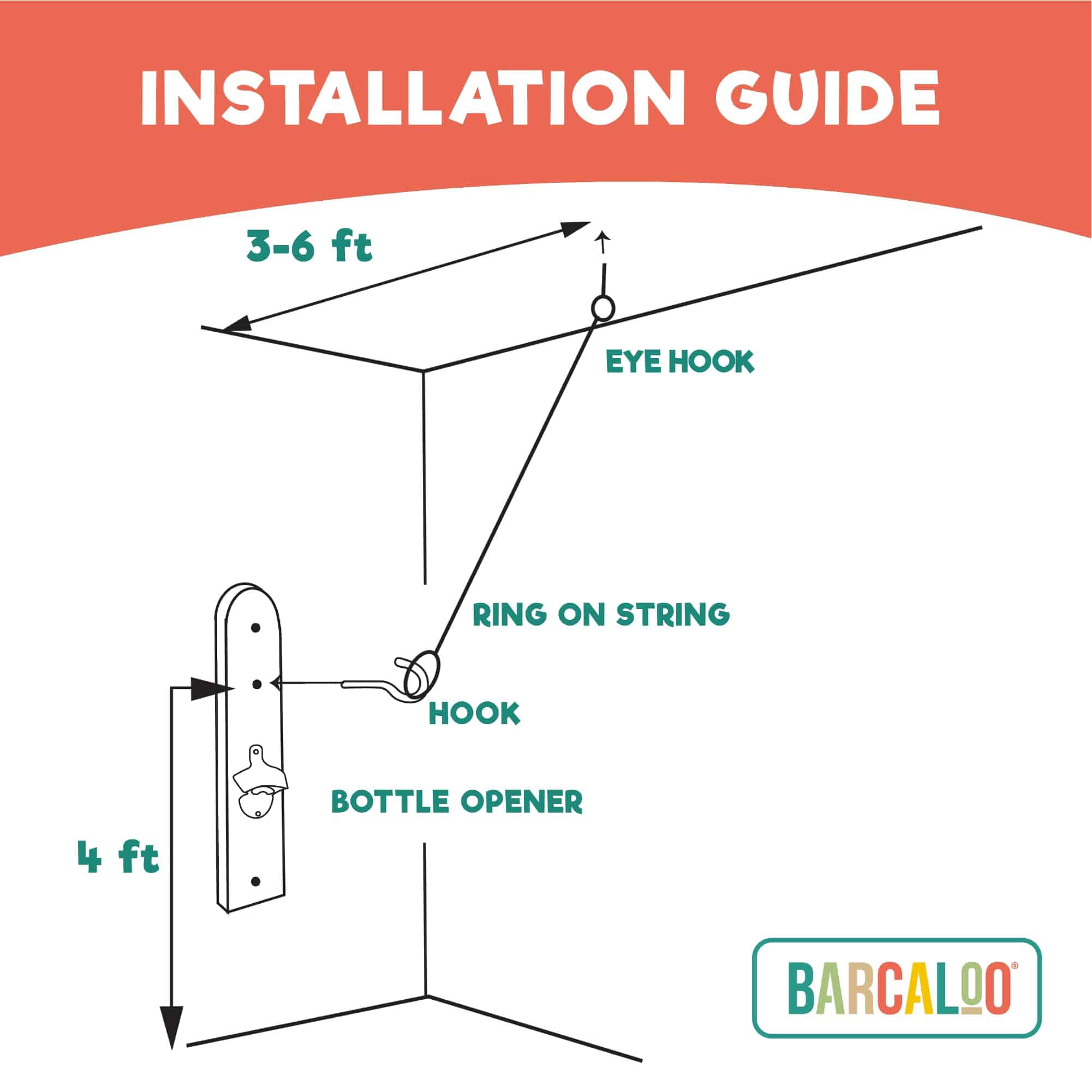 INSTALLATION GUIDE

3-6 ft

EYE HOOK

RING ON STRING

HOOK

BOTTLE OPENER

4 ft

BARCALOO®