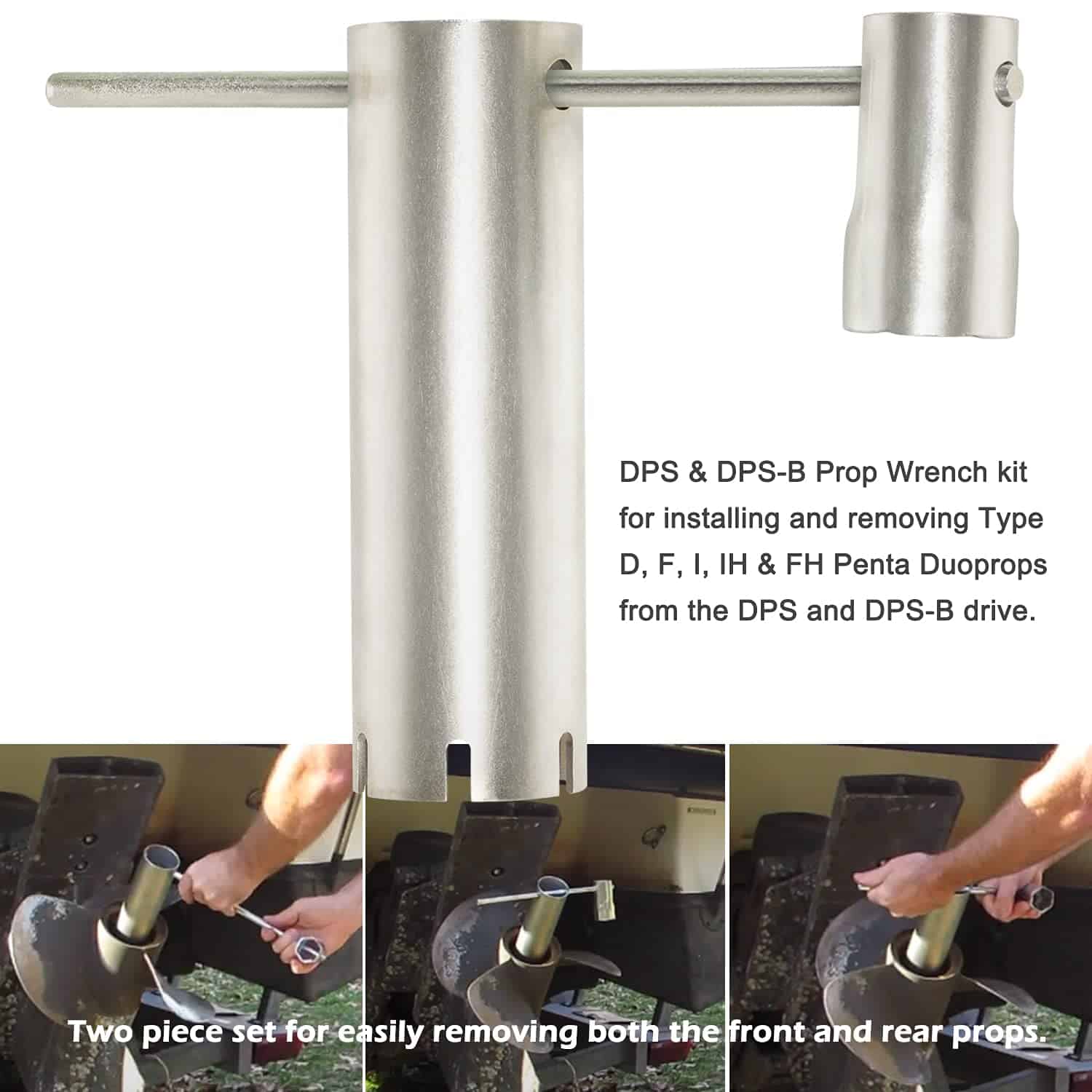 DPS & DPS-B Prop Wrench kit for installing and removing Type D, F, I, IH & FH Penta Duoprops from the DPS and DPS-B drive.

Two piece set for easily removing both the front and rear props.