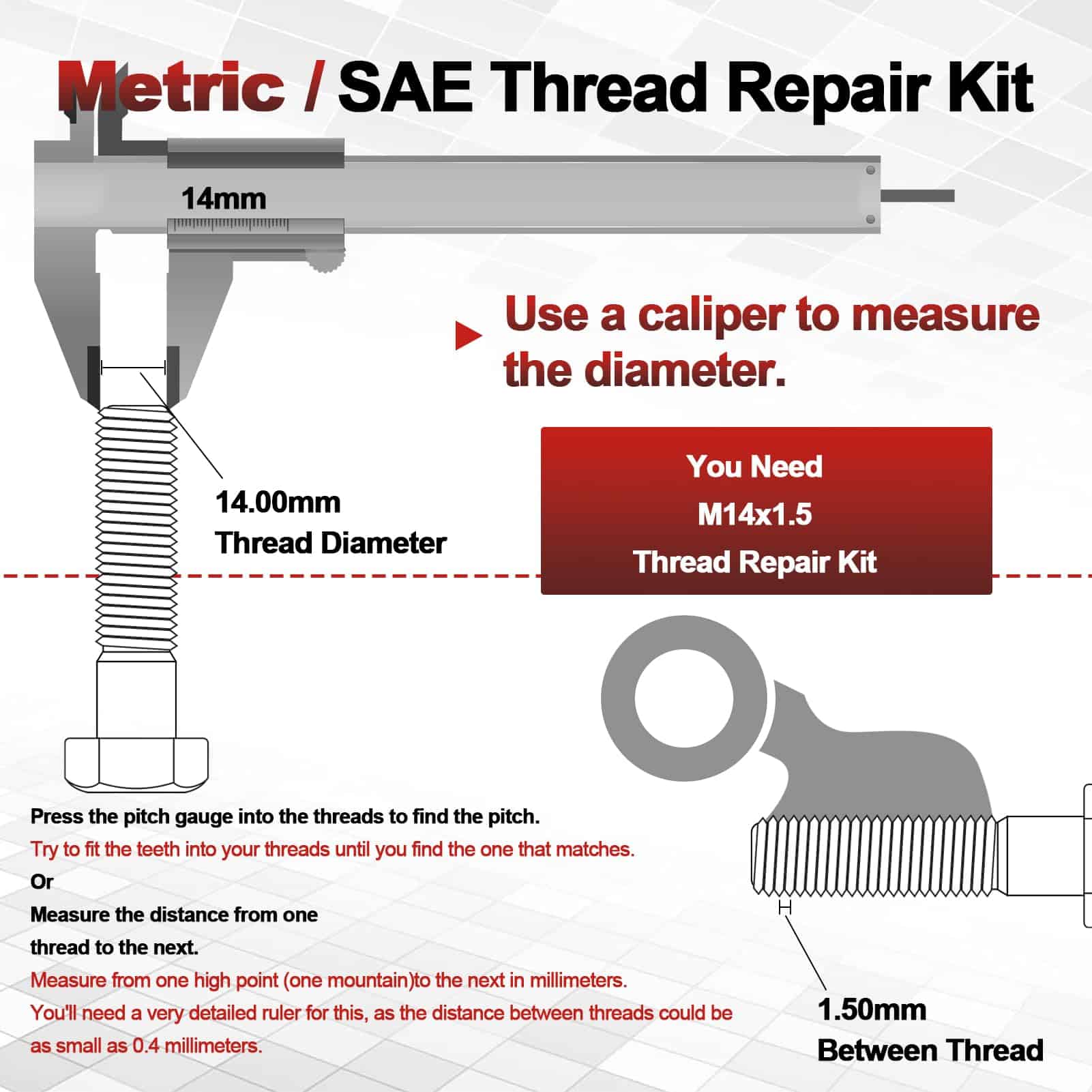 Metric / SAE Thread Repair Kit

14mm

Use a caliper to measure the diameter.

14.00mm
Thread Diameter

You Need
M14x1.5
Thread Repair Kit

Press the pitch gauge into the threads to find the pitch.
Try to fit the teeth into your threads until you find the one that matches.
Or
Measure the distance from one thread to the next.
Measure from one high point (one mountain)to the next in millimeters.
You'll need a very detailed ruler for this, as the distance between threads could be as small as 0.4 millimeters.

1.50mm
Between Thread