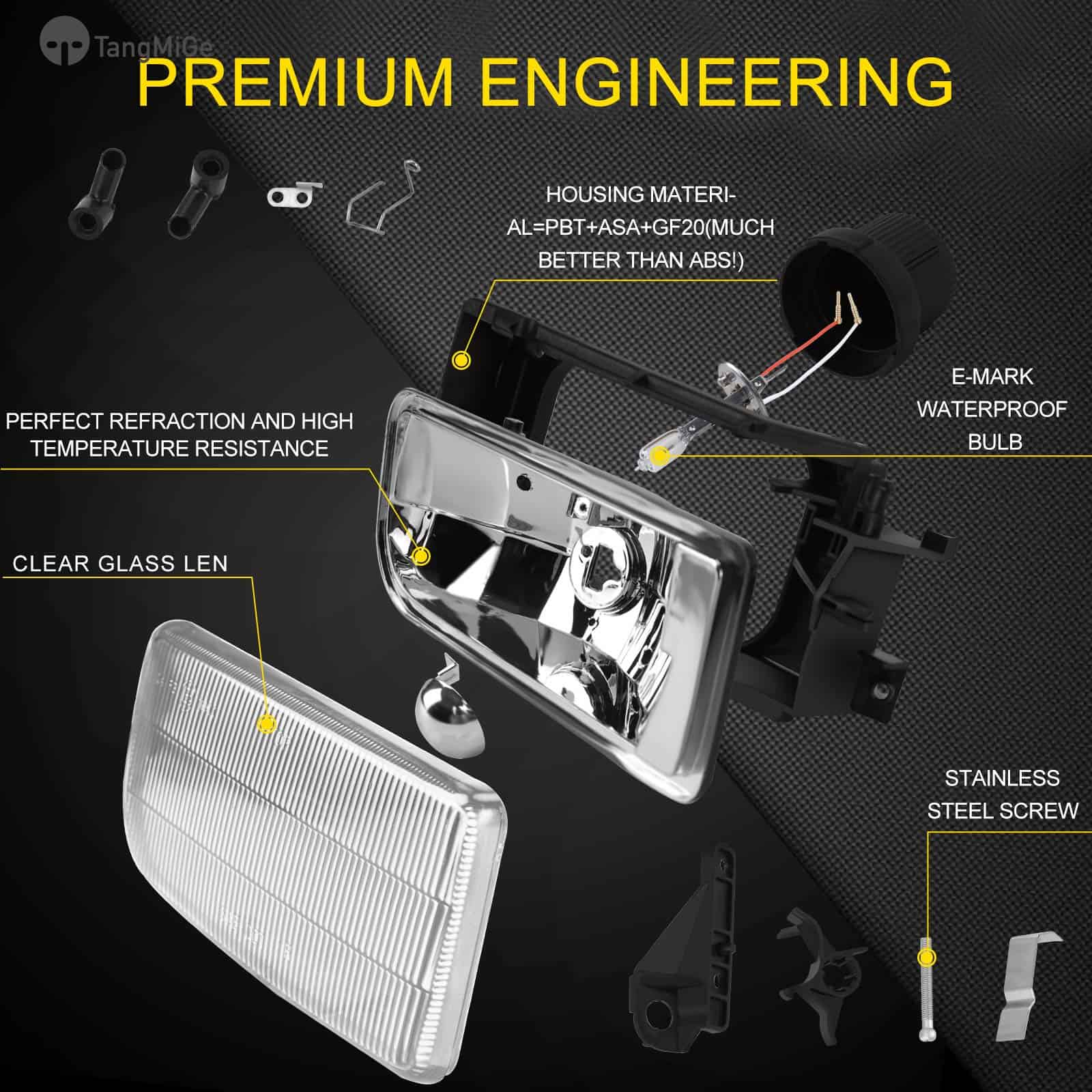 TangMiGe

PREMIUM ENGINEERING

HOUSING MATERIAL=PBT+ASA+GF20(MUCH BETTER THAN ABS!)

E-MARK WATERPROOF BULB

PERFECT REFRACTION AND HIGH TEMPERATURE RESISTANCE

CLEAR GLASS LEN

STAINLESS STEEL SCREW