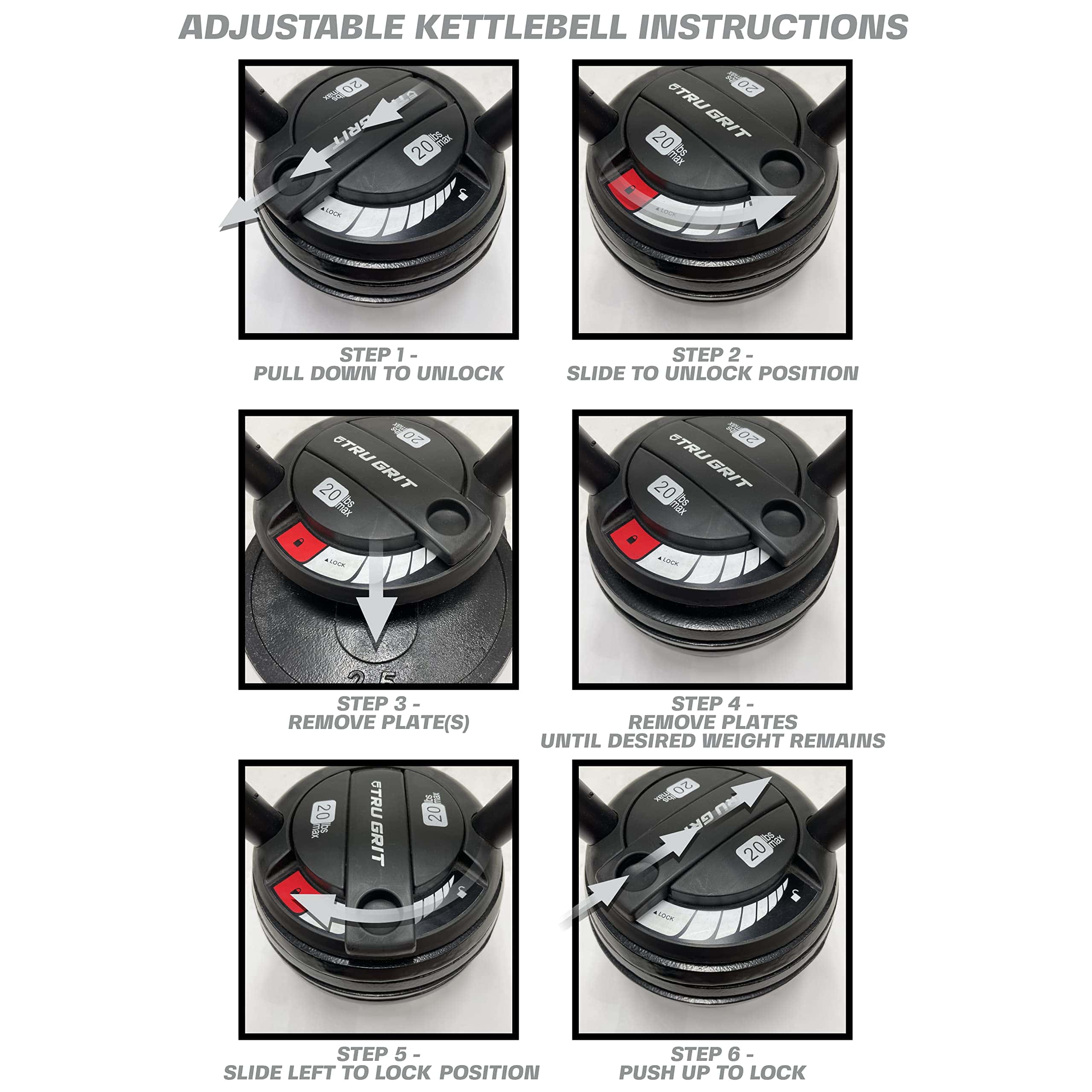 ADJUSTABLE KETTLEBELL INSTRUCTIONS

20 lbs max
TRU GRIT
20 lbs max
LOCK

STEP 1 -
PULL DOWN TO UNLOCK

TRU GRIT
20 lbs max
20 lbs max
LOCK

STEP 2 -
SLIDE TO UNLOCK POSITION

TRU GRIT
20 lbs max
20 lbs max
LOCK
2.5

STEP 3 -
REMOVE PLATE(S)

TRU GRIT
20 lbs max
20 lbs max
LOCK

STEP 4 -
REMOVE PLATES
UNTIL DESIRED WEIGHT REMAINS

TRU GRIT
20 lbs max
20 lbs max

STEP 5 -
SLIDE LEFT TO LOCK POSITION

20 lbs max
TRU GRIT
20 lbs max
LOCK

STEP 6 -
PUSH UP TO LOCK