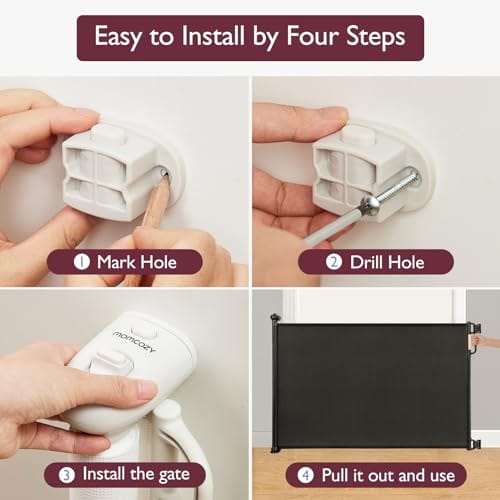 Easy to Install by Four Steps

1 Mark Hole

2 Drill Hole

momcozy

3 Install the gate

4 Pull it out and use