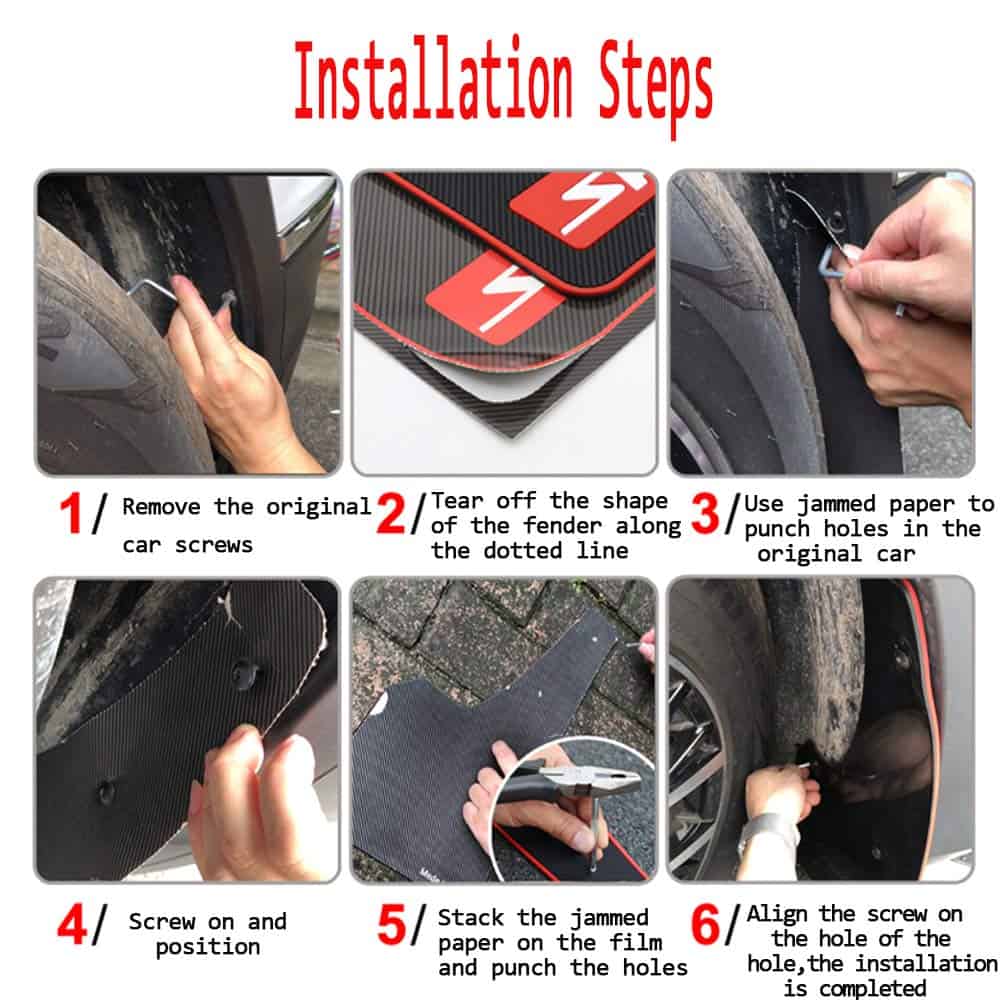 Installation Steps

1/ Remove the original car screws

2/ Tear off the shape of the fender along the dotted line

3/ Use jammed paper to punch holes in the original car

4/ Screw on and position

5/ Stack the jammed paper on the film and punch the holes

6/ Align the screw on the hole of the hole,the installation is completed