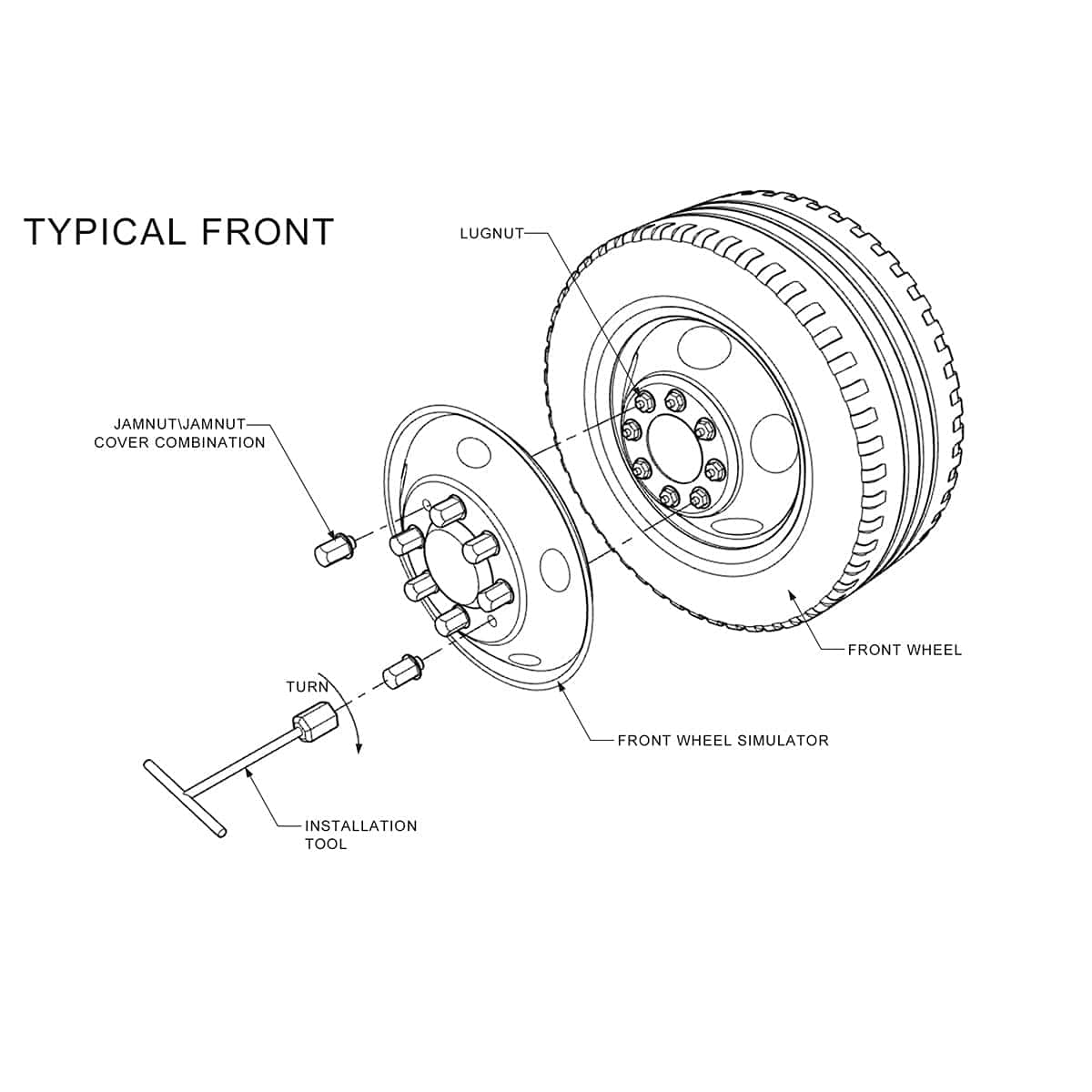 TYPICAL FRONT

LUGNUT

JAMNUT\JAMNUT COVER COMBINATION

FRONT WHEEL

TURN

FRONT WHEEL SIMULATOR

INSTALLATION TOOL