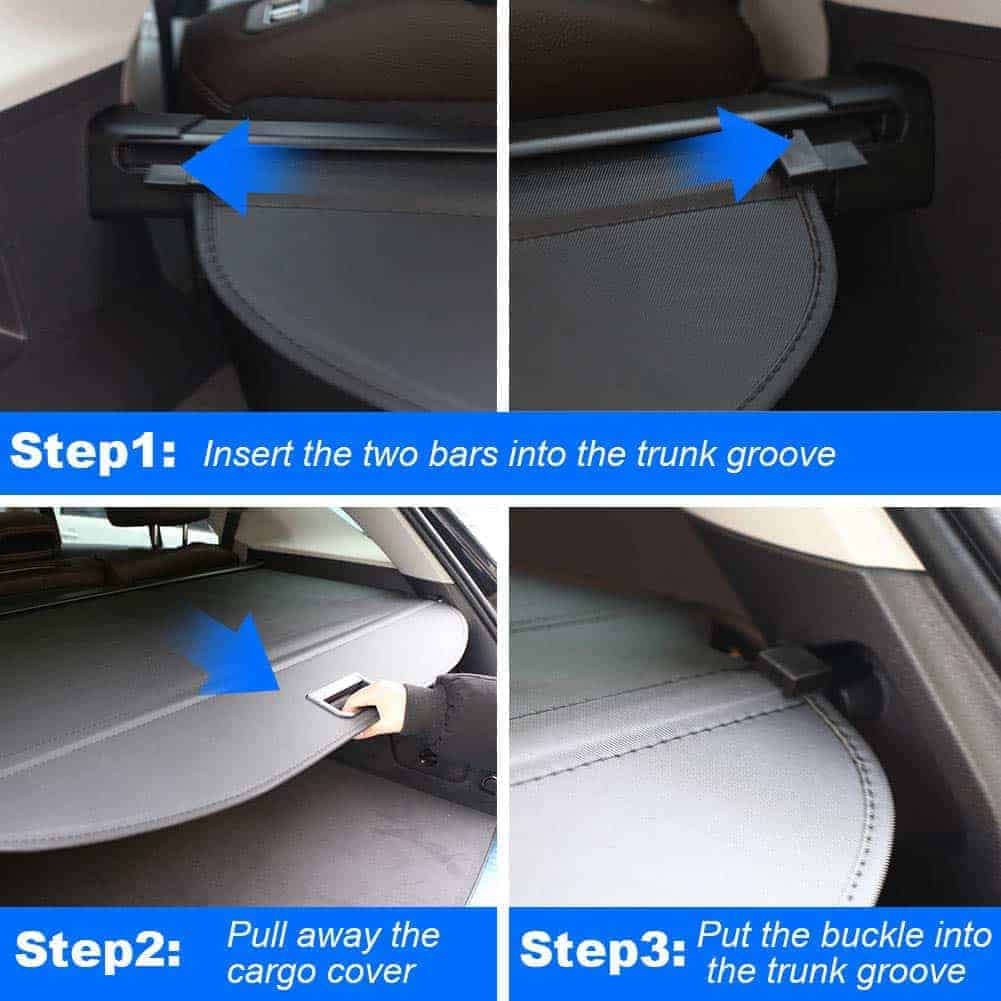 Step1: Insert the two bars into the trunk groove

Step2: Pull away the cargo cover

Step3: Put the buckle into the trunk groove