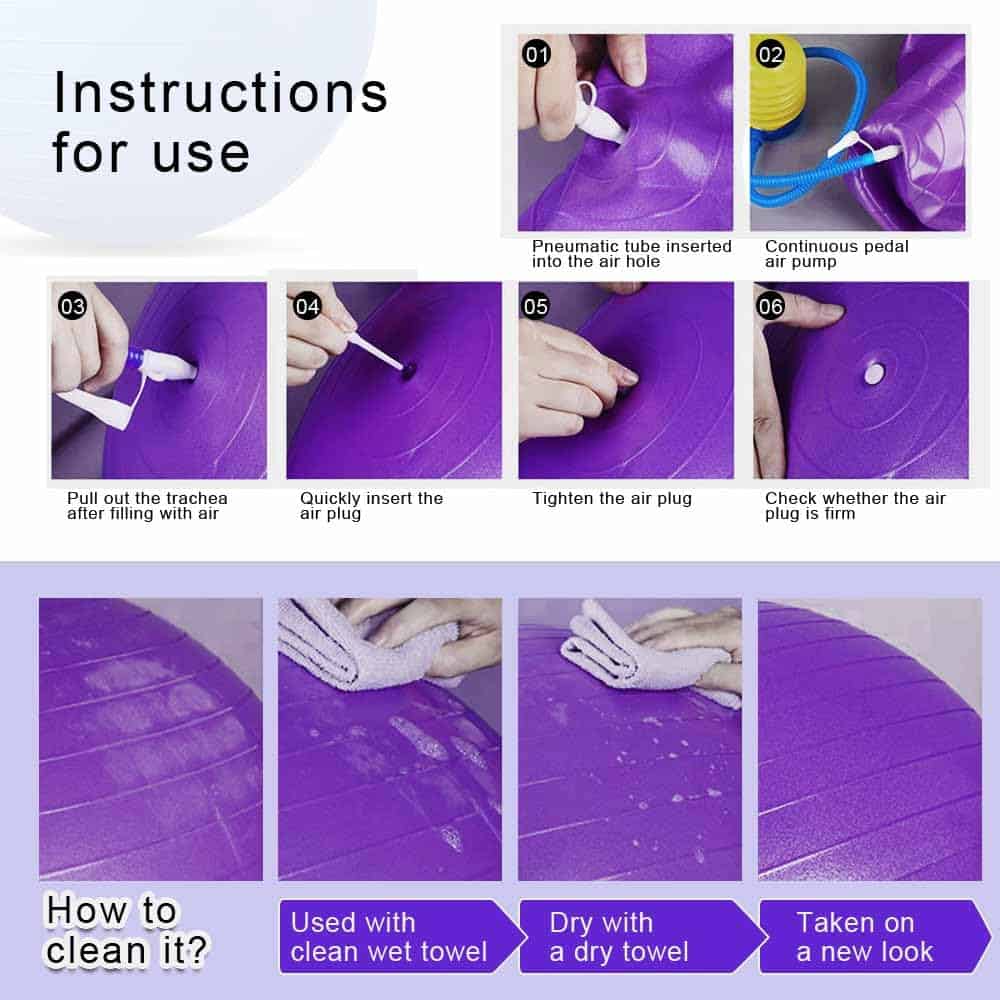 Instructions for use

01
Pneumatic tube inserted into the air hole

02
Continuous pedal air pump

03
Pull out the trachea after filling with air

04
Quickly insert the air plug

05
Tighten the air plug

06
Check whether the air plug is firm

How to clean it?

Used with clean wet towel

Dry with a dry towel

Taken on a new look