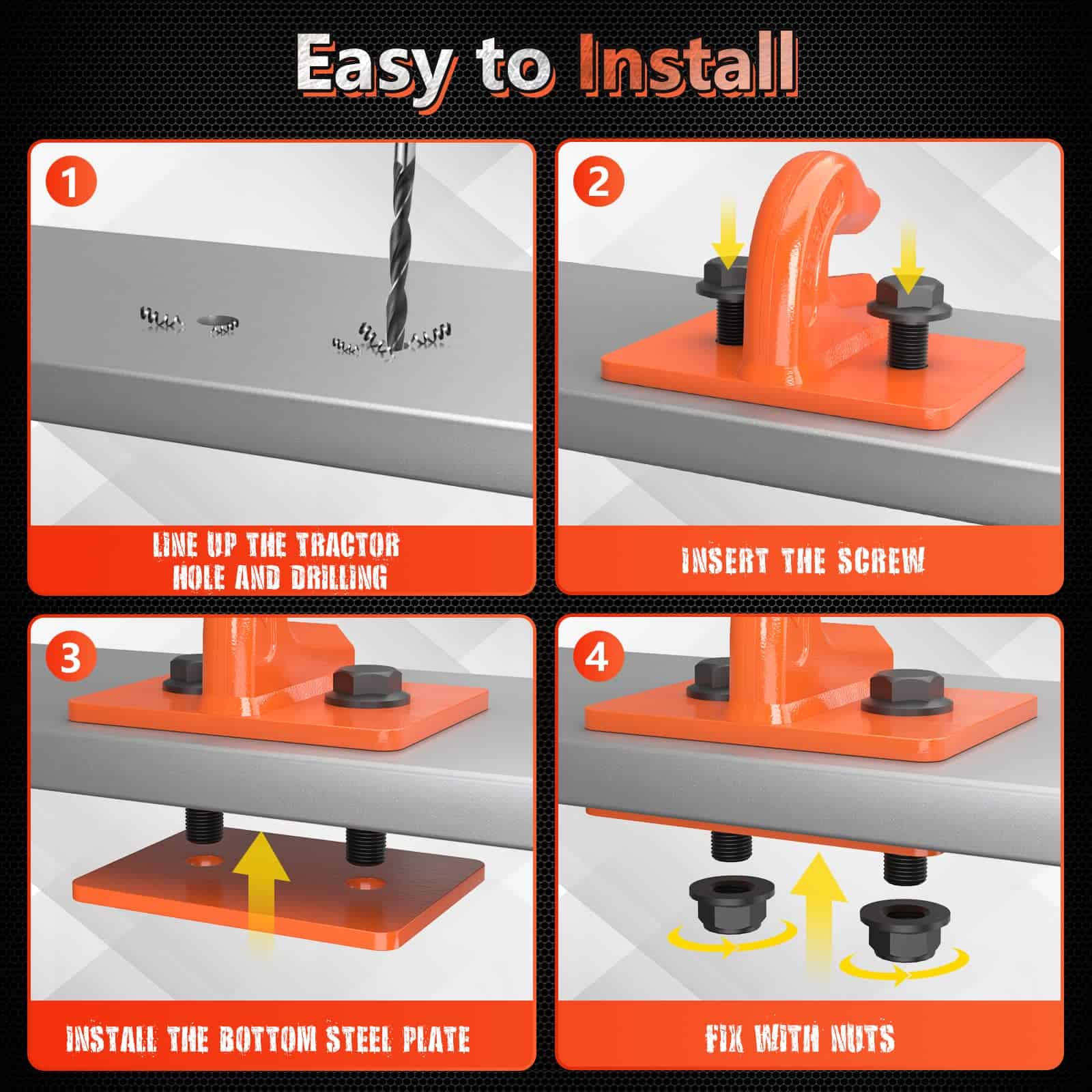 Easy to Install

1

LINE UP THE TRACTOR HOLE AND DRILLING

2

INSERT THE SCREW

3

INSTALL THE BOTTOM STEEL PLATE

4

FIX WITH NUTS