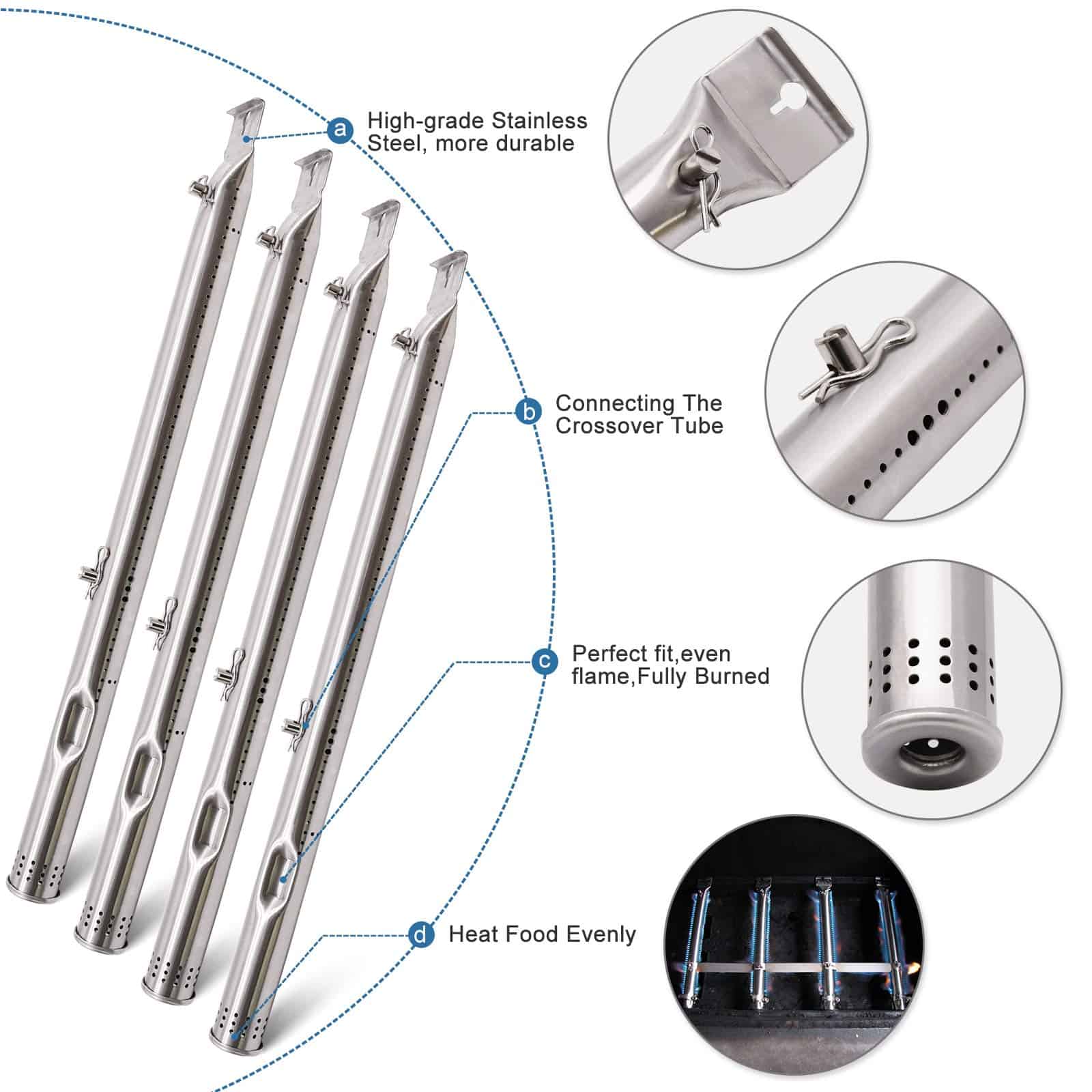 a High-grade Stainless Steel, more durable

b Connecting The Crossover Tube

c Perfect fit,even flame,Fully Burned

d Heat Food Evenly