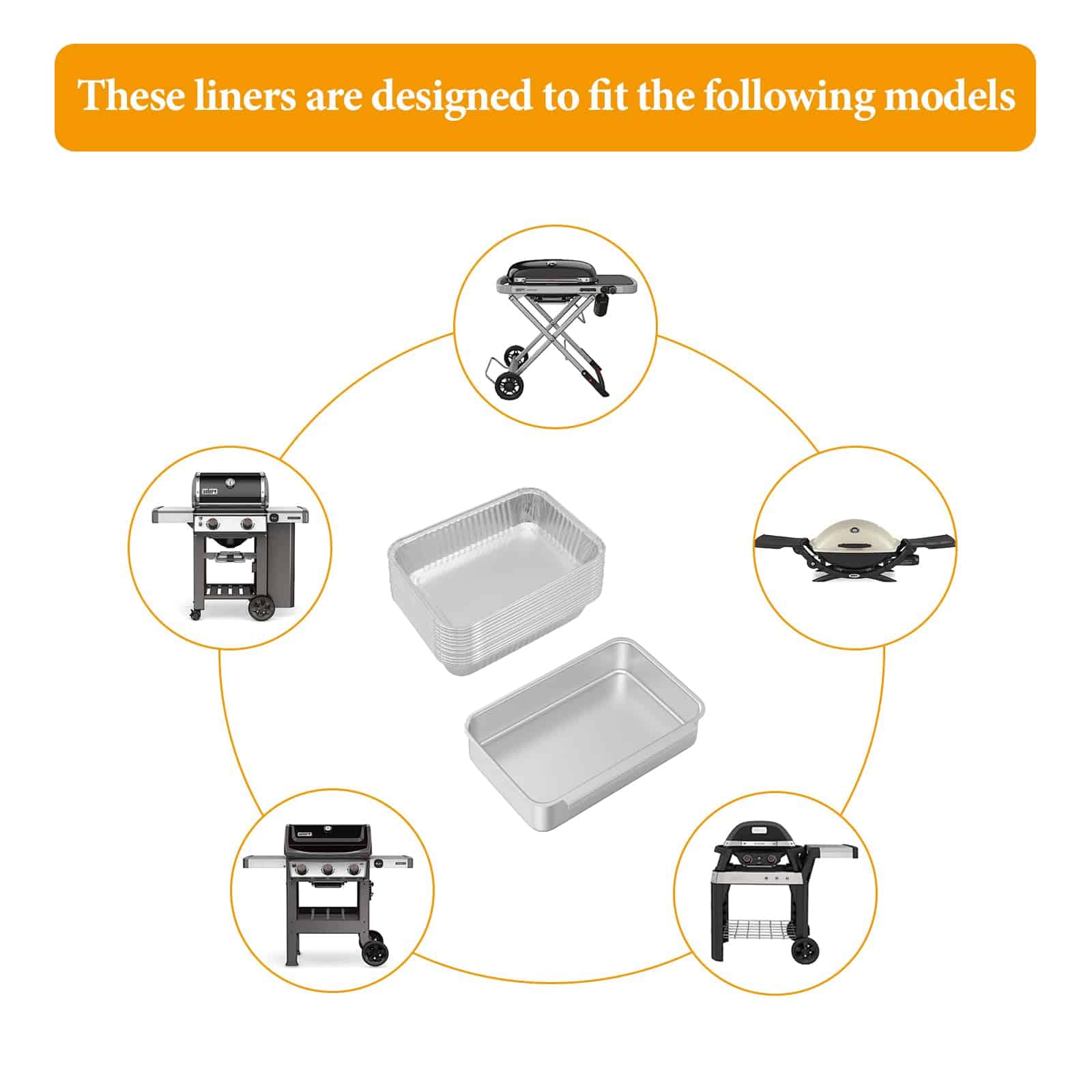 These liners are designed to fit the following models