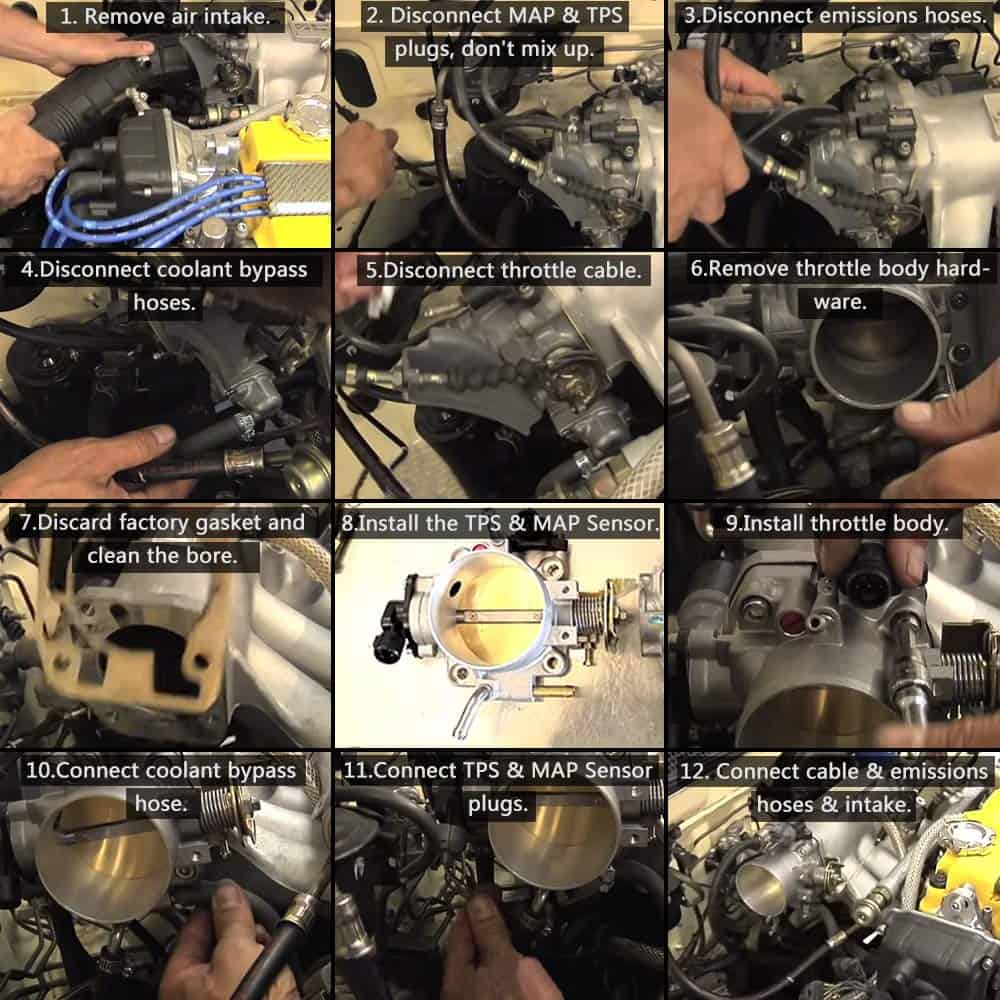 1. Remove air intake.

2. Disconnect MAP & TPS plugs, don't mix up.

3.Disconnect emissions hoses.

4.Disconnect coolant bypass hoses.

5.Disconnect throttle cable.

6.Remove throttle body hardware.

7.Discard factory gasket and clean the bore.

8.Install the TPS & MAP Sensor.

9.Install throttle body.

10.Connect coolant bypass hose.

11.Connect TPS & MAP Sensor plugs.

12. Connect cable & emissions hoses & intake.