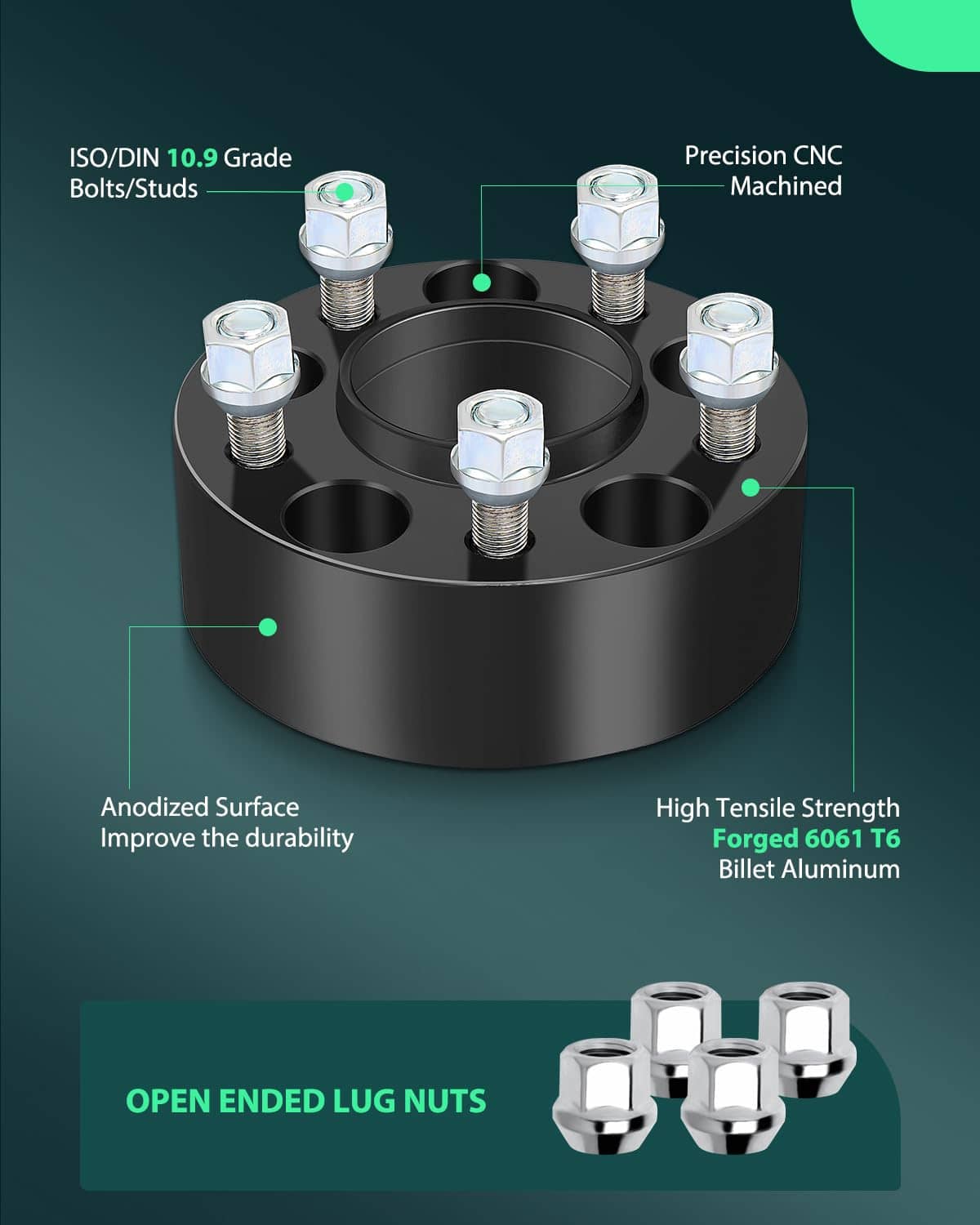 ISO/DIN 10.9 Grade Bolts/Studs

Precision CNC Machined

Anodized Surface Improve the durability

High Tensile Strength Forged 6061 T6 Billet Aluminum

OPEN ENDED LUG NUTS