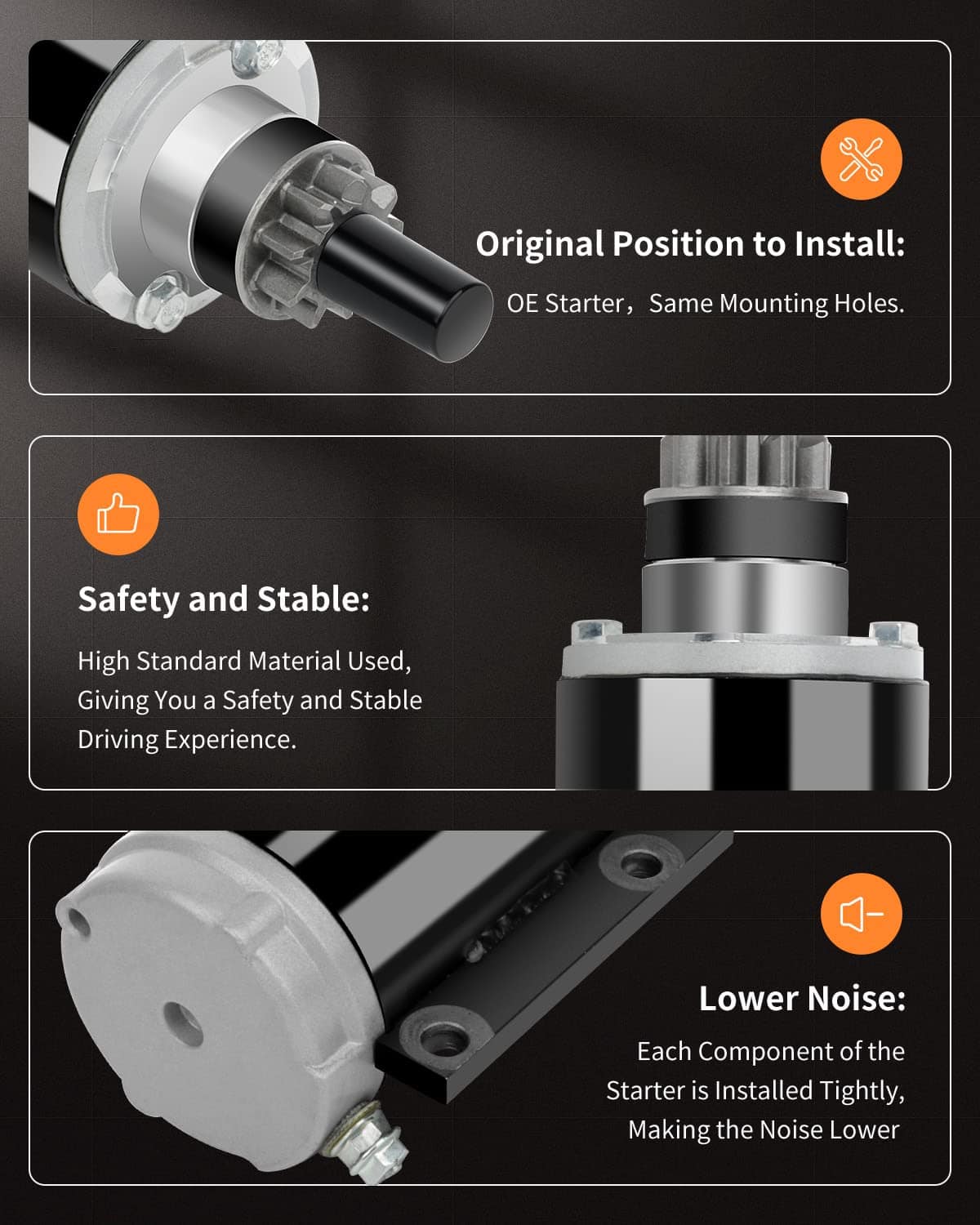 Original Position to Install:

OE Starter，Same Mounting Holes.

Safety and Stable:

High Standard Material Used, Giving You a Safety and Stable Driving Experience.

Lower Noise:

Each Component of the Starter is Installed Tightly, Making the Noise Lower