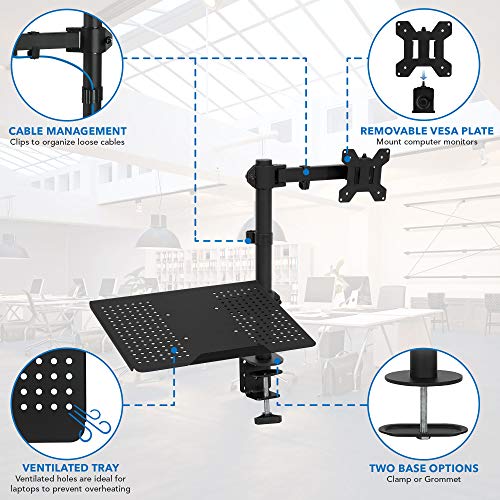 CABLE MANAGEMENT
Clips to organize loose cables

REMOVABLE VESA PLATE
Mount computer monitors

VENTILATED TRAY
Ventilated holes are ideal for laptops to prevent overheating

TWO BASE OPTIONS
Clamp or Grommet