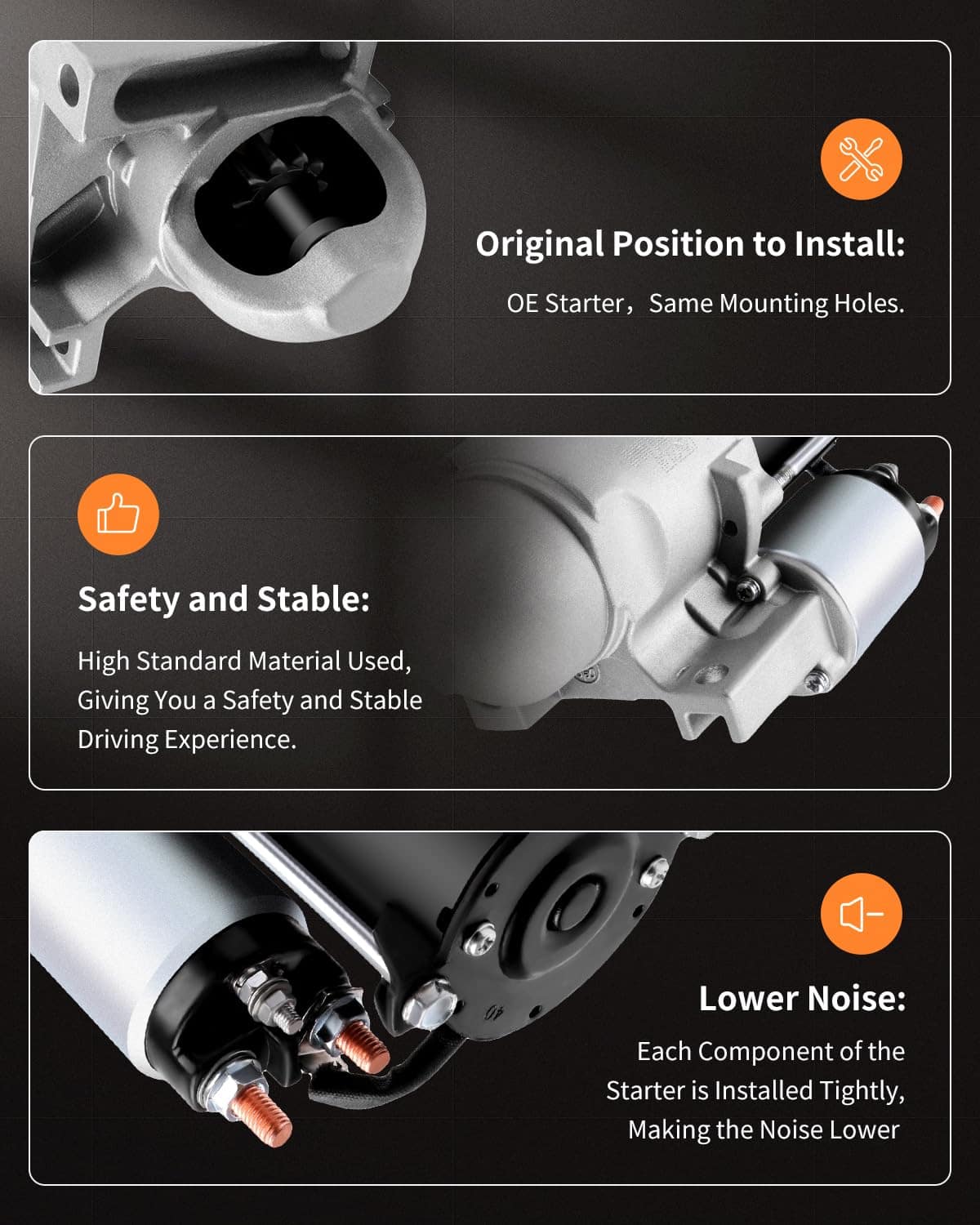 Original Position to Install:

OE Starter，Same Mounting Holes.

Safety and Stable:

High Standard Material Used, Giving You a Safety and Stable Driving Experience.

Lower Noise:

Each Component of the Starter is Installed Tightly, Making the Noise Lower