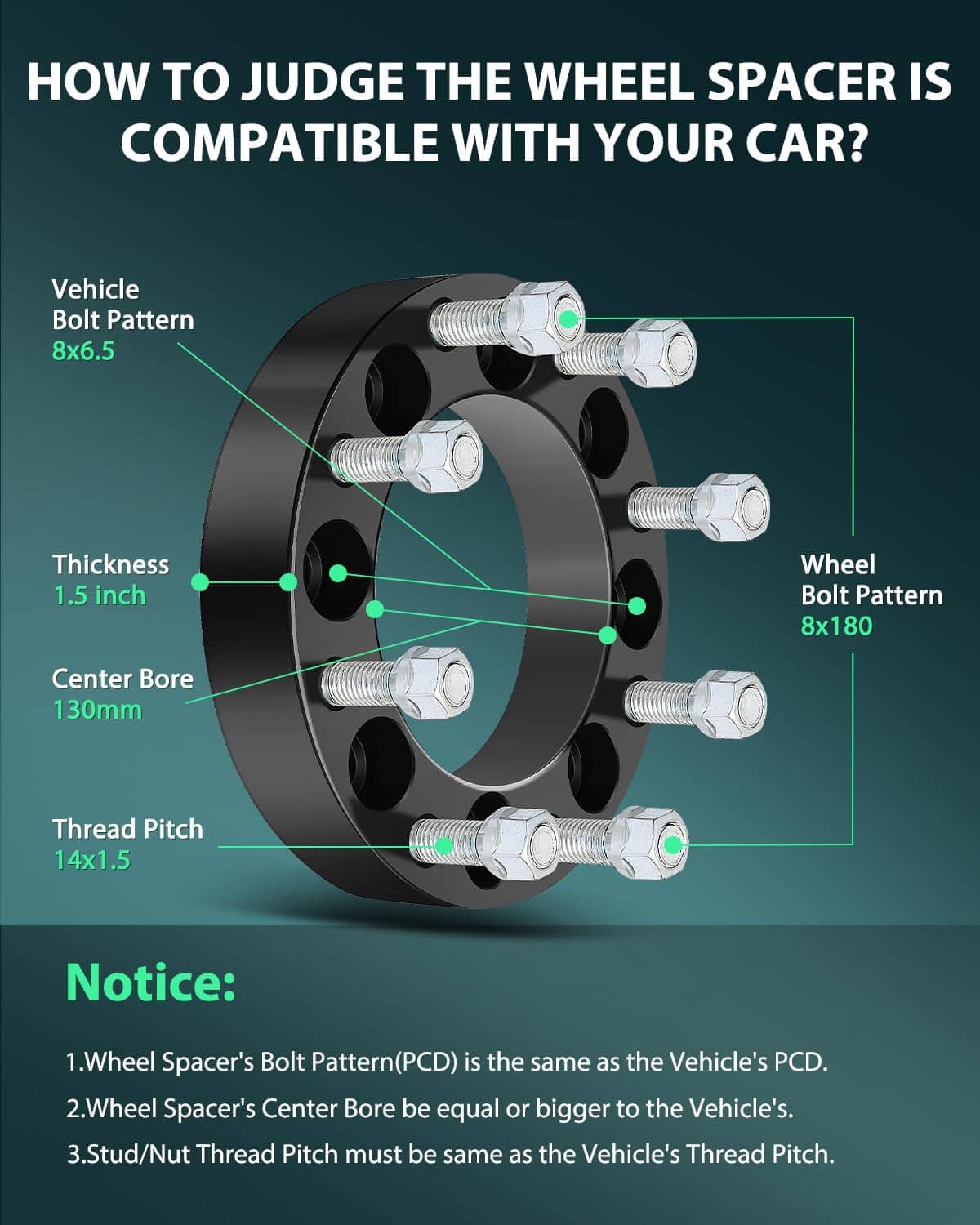 HOW TO JUDGE THE WHEEL SPACER IS COMPATIBLE WITH YOUR CAR?

Vehicle Bolt Pattern
8x6.5

Thickness
1.5 inch

Center Bore
130mm

Thread Pitch
14x1.5

Wheel Bolt Pattern
8x180

Notice:

1.Wheel Spacer's Bolt Pattern(PCD) is the same as the Vehicle's PCD.

2.Wheel Spacer's Center Bore be equal or bigger to the Vehicle's.

3.Stud/Nut Thread Pitch must be same as the Vehicle's Thread Pitch.