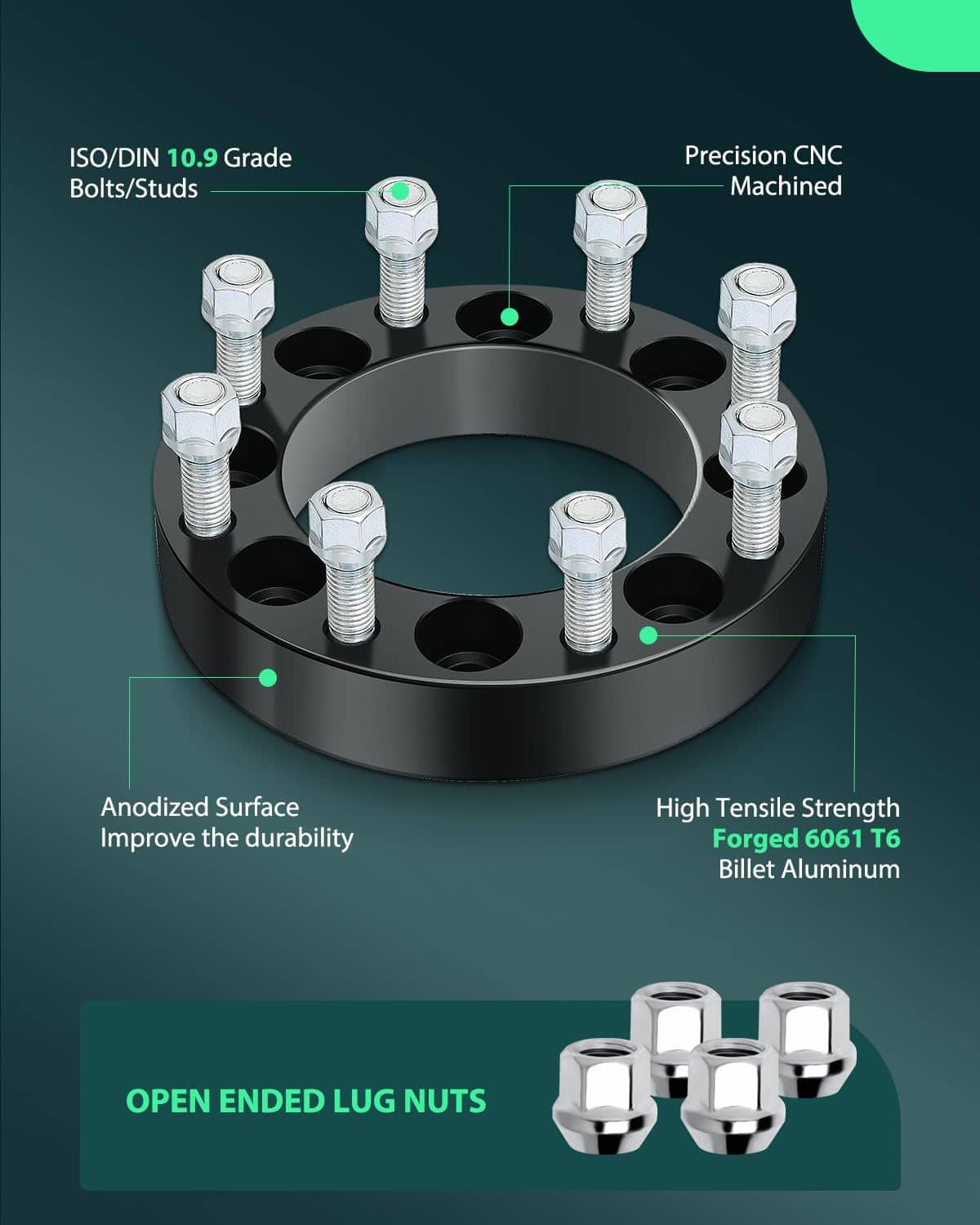 ISO/DIN 10.9 Grade Bolts/Studs

Precision CNC Machined

Anodized Surface Improve the durability

High Tensile Strength Forged 6061 T6 Billet Aluminum

OPEN ENDED LUG NUTS