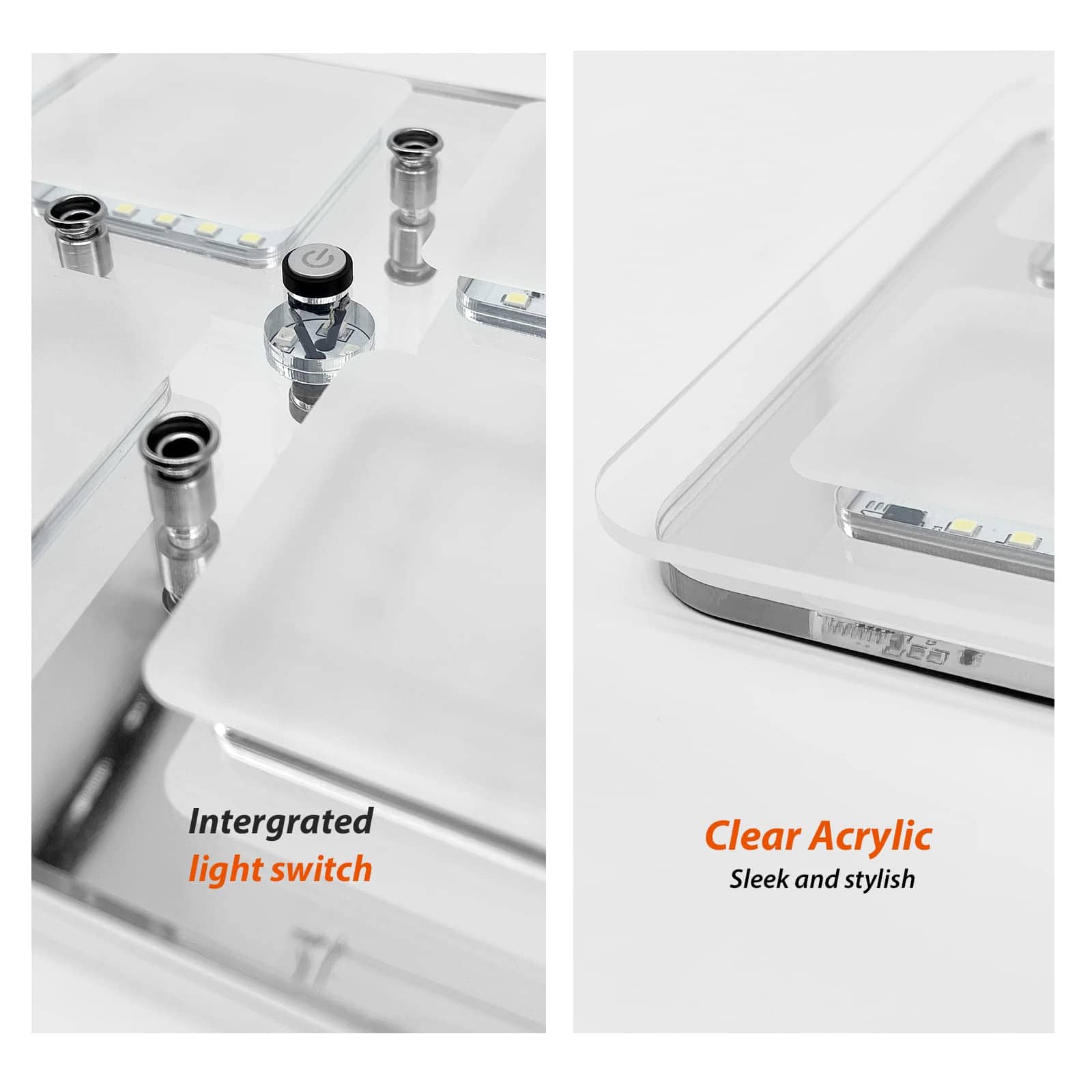 Intergrated
light switch

Clear Acrylic
Sleek and stylish