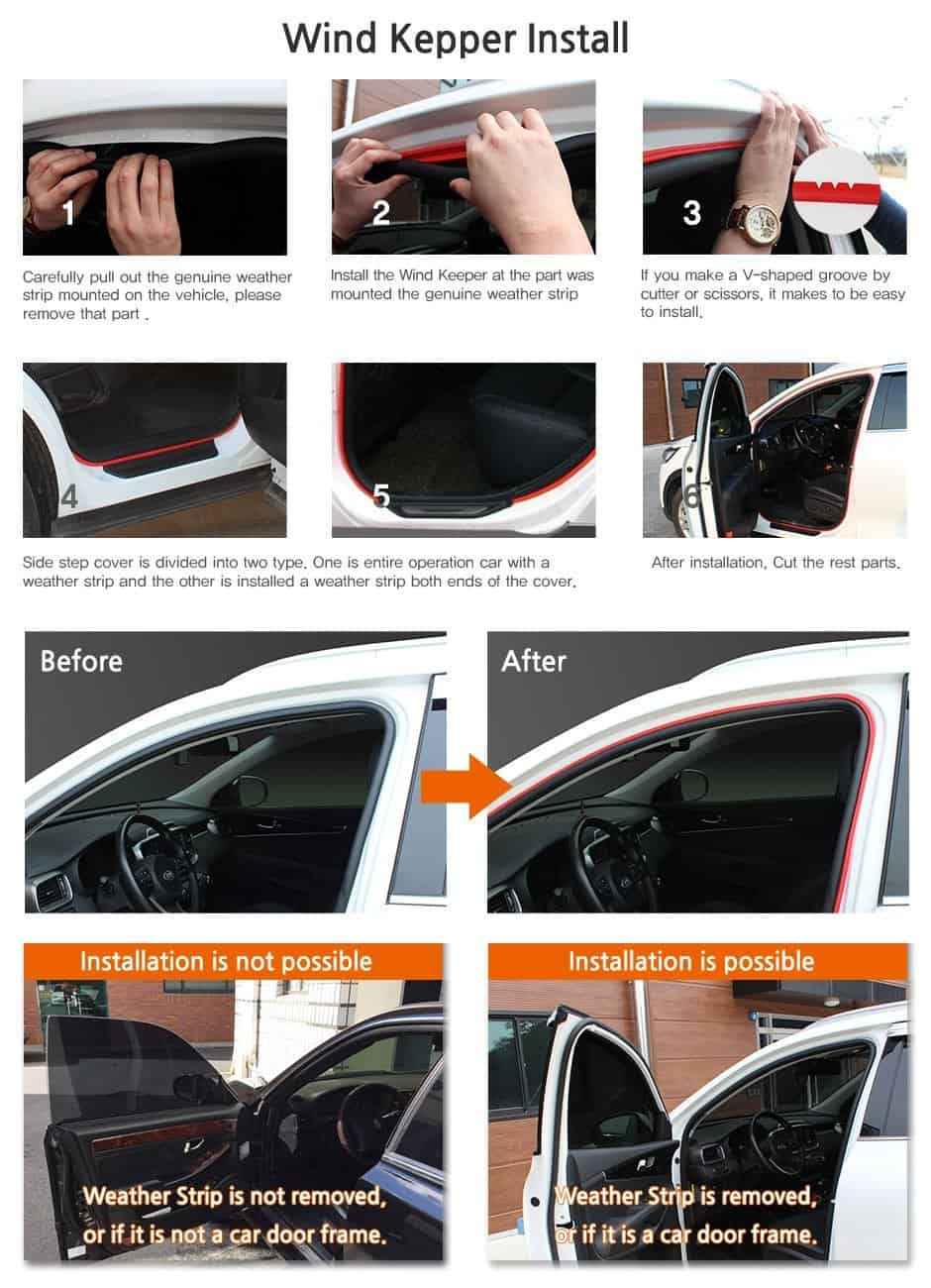 Wind Kepper Install

1

Carefully pull out the genuine weather strip mounted on the vehicle, please remove that part .

2

Install the Wind Keeper at the part was mounted the genuine weather strip

3

If you make a V-shaped groove by cutter or scissors, it makes to be easy to install.

4

5

Side step cover is divided into two type. One is entire operation car with a weather strip and the other is installed a weather strip both ends of the cover.

6

After installation, Cut the rest parts.

Before

After

Installation is not possible

Weather Strip is not removed, or if it is not a car door frame.

Installation is possible

Weather Strip is removed, or if it is a car door frame.