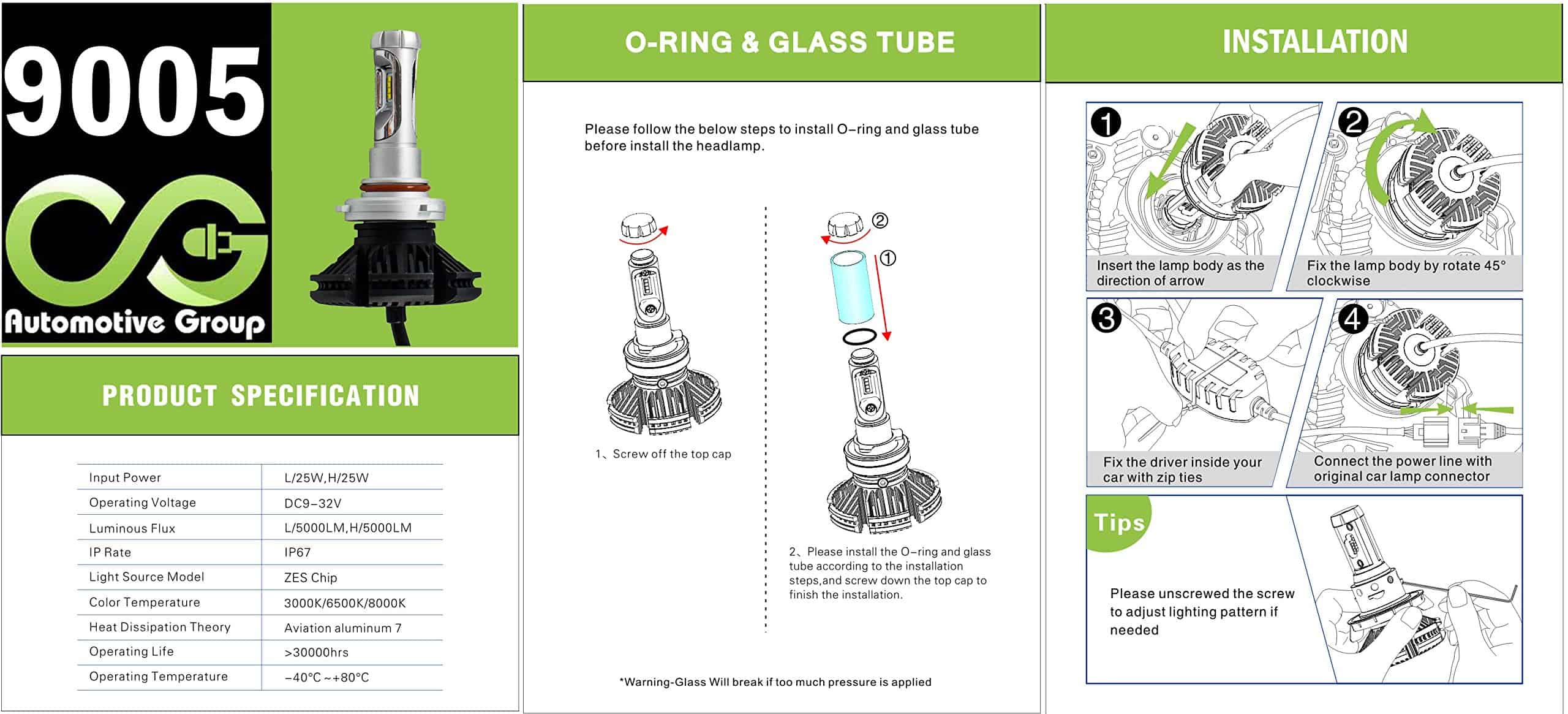 9005

Automotive Group

PRODUCT SPECIFICATION

| Input Power | L/25W,H/25W |
|---|---|
| Operating Voltage | DC9–32V |
| Luminous Flux | L/5000LM,H/5000LM |
| IP Rate | IP67 |
| Light Source Model | ZES Chip |
| Color Temperature | 3000K/6500K/8000K |
| Heat Dissipation Theory | Aviation aluminum 7 |
| Operating Life | >30000hrs |
| Operating Temperature | –40°C ~+80°C |

O-RING & GLASS TUBE

Please follow the below steps to install O–ring and glass tube before install the headlamp.

1、Screw off the top cap

② ①

2、Please install the O–ring and glass tube according to the installation steps,and screw down the top cap to finish the installation.

*Warning-Glass Will break if too much pressure is applied

INSTALLATION

1 Insert the lamp body as the direction of arrow

2 Fix the lamp body by rotate 45° clockwise

3 Fix the driver inside your car with zip ties

4 Connect the power line with original car lamp connector

Tips

Please unscrewed the screw to adjust lighting pattern if needed