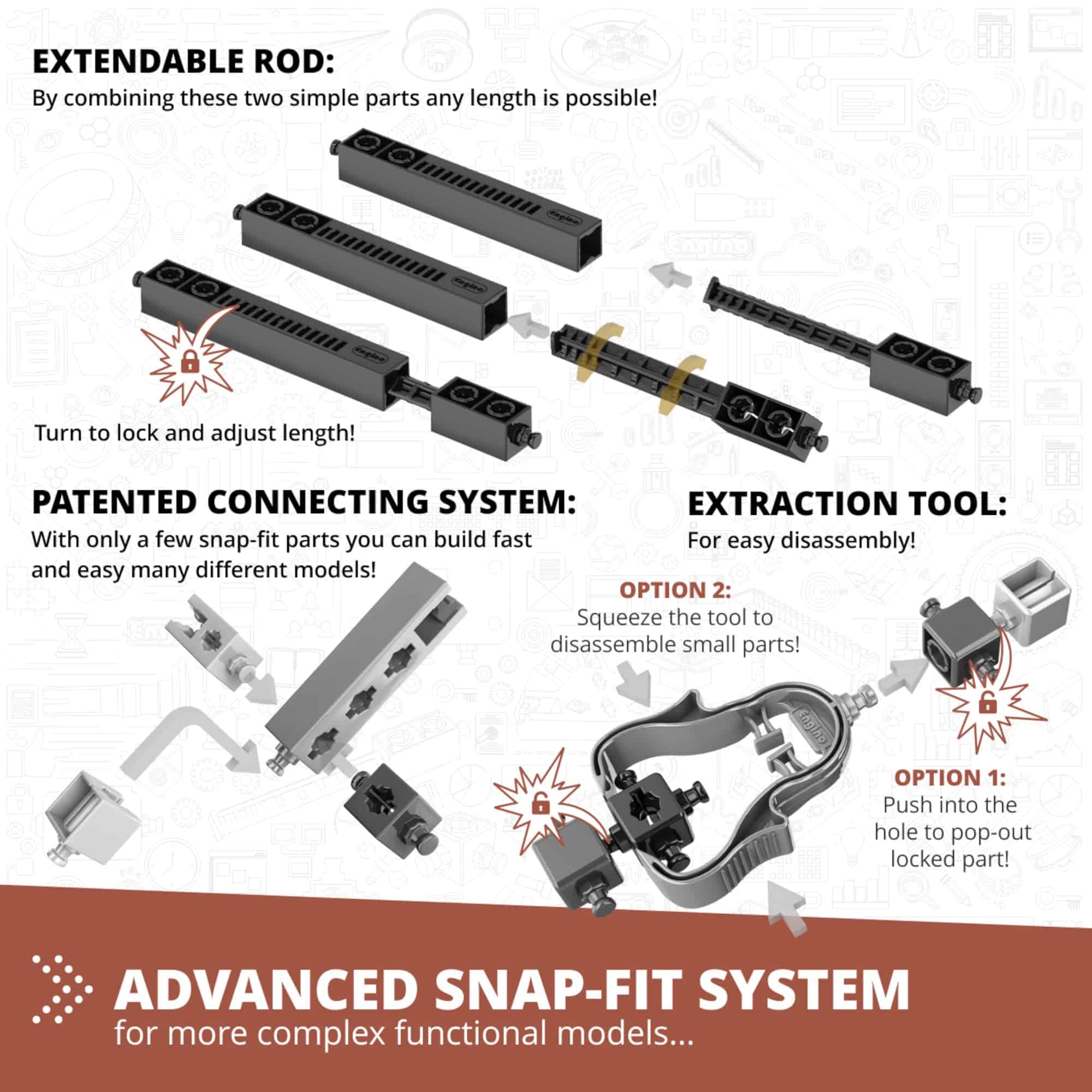 EXTENDABLE ROD:
By combining these two simple parts any length is possible!

engino

engino

engino

Engino

Turn to lock and adjust length!

PATENTED CONNECTING SYSTEM:
With only a few snap-fit parts you can build fast and easy many different models!

EXTRACTION TOOL:
For easy disassembly!

OPTION 2:
Squeeze the tool to disassemble small parts!

engino

OPTION 1:
Push into the hole to pop-out locked part!

ADVANCED SNAP-FIT SYSTEM
for more complex functional models...